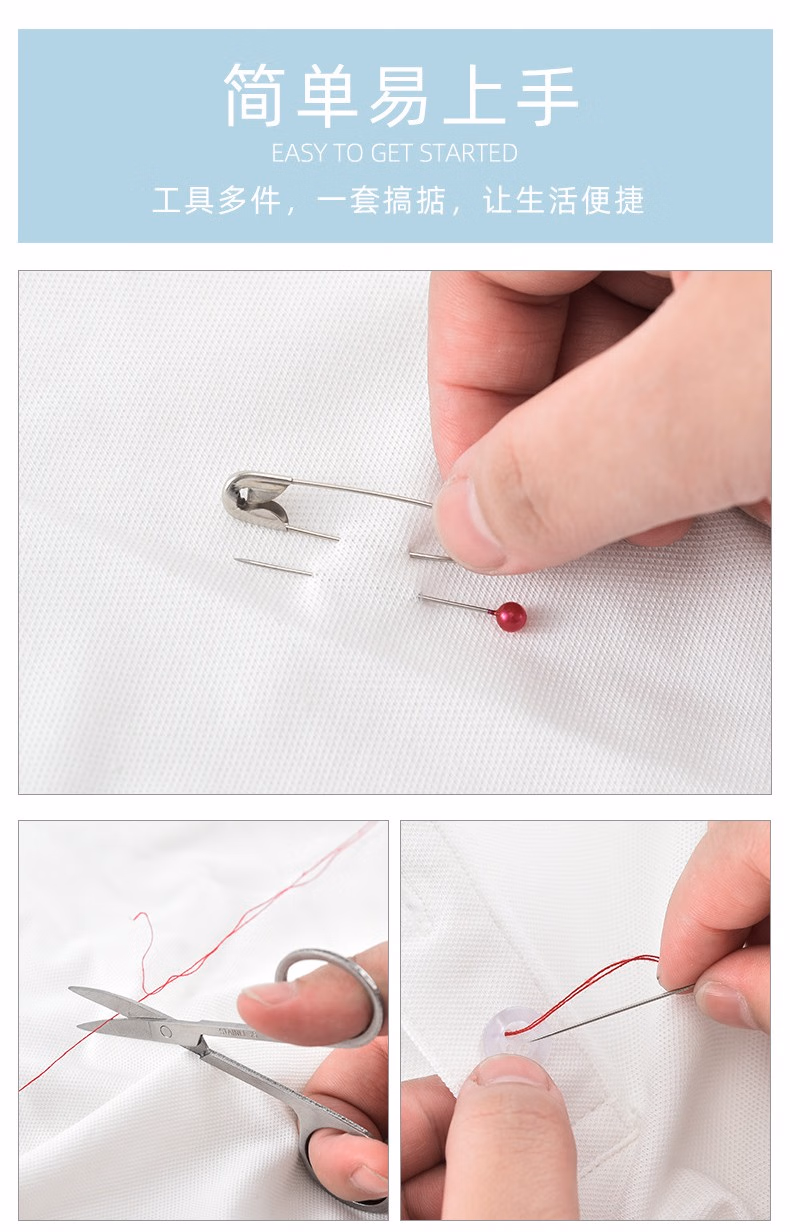 简单易上手
EASY TO GET STARTED
工具多件，一套搞掂，让生活便捷