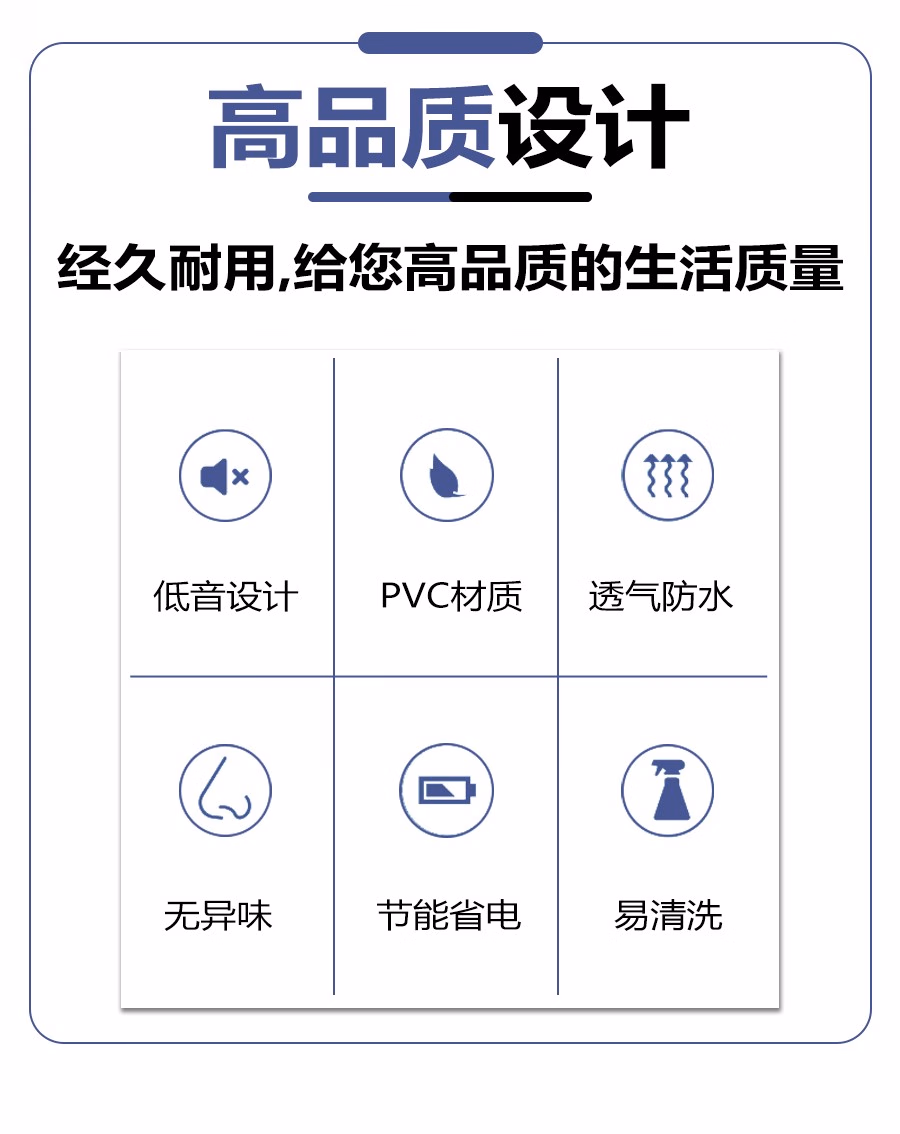 高品质设计

经久耐用,给您高品质的生活质量

低音设计

PVC材质

透气防水

无异味

节能省电

易清洗