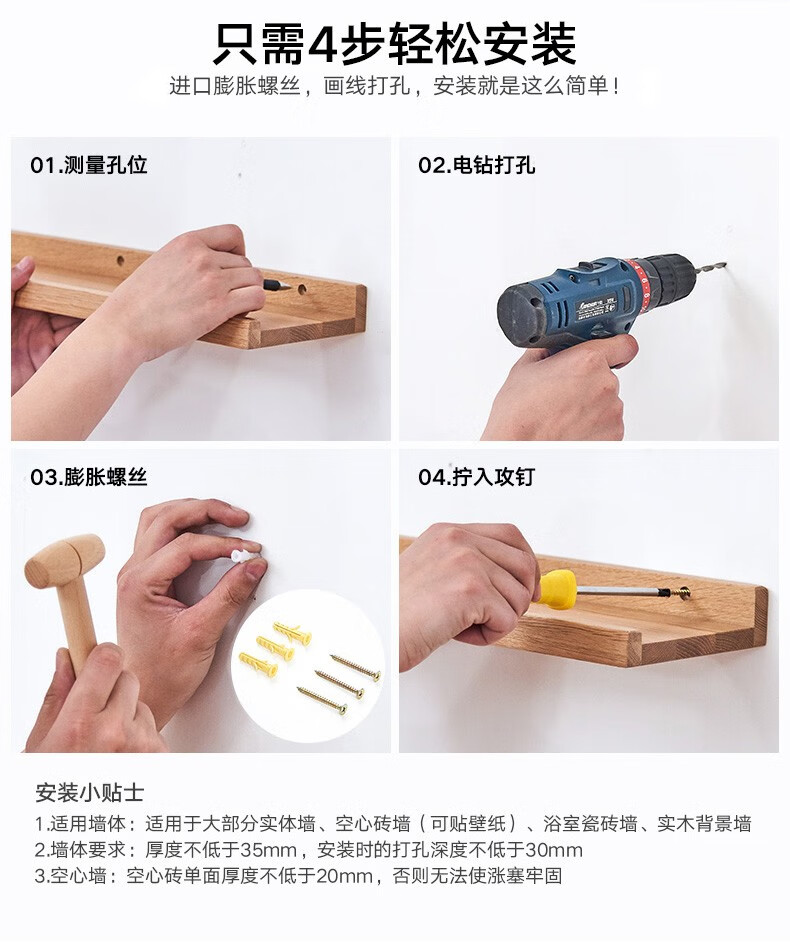 只需4步轻松安装
进口膨胀螺丝，画线打孔，安装就是这么简单！

01.测量孔位

02.电钻打孔

03.膨胀螺丝

04.拧入攻钉

安装小贴士
1.适用墙体：适用于大部分实体墙、空心砖墙（可贴壁纸）、浴室瓷砖墙、实木背景墙
2.墙体要求：厚度不低于35mm，安装时的打孔深度不低于30mm
3.空心墙：空心砖单面厚度不低于20mm，否则无法使涨塞牢固