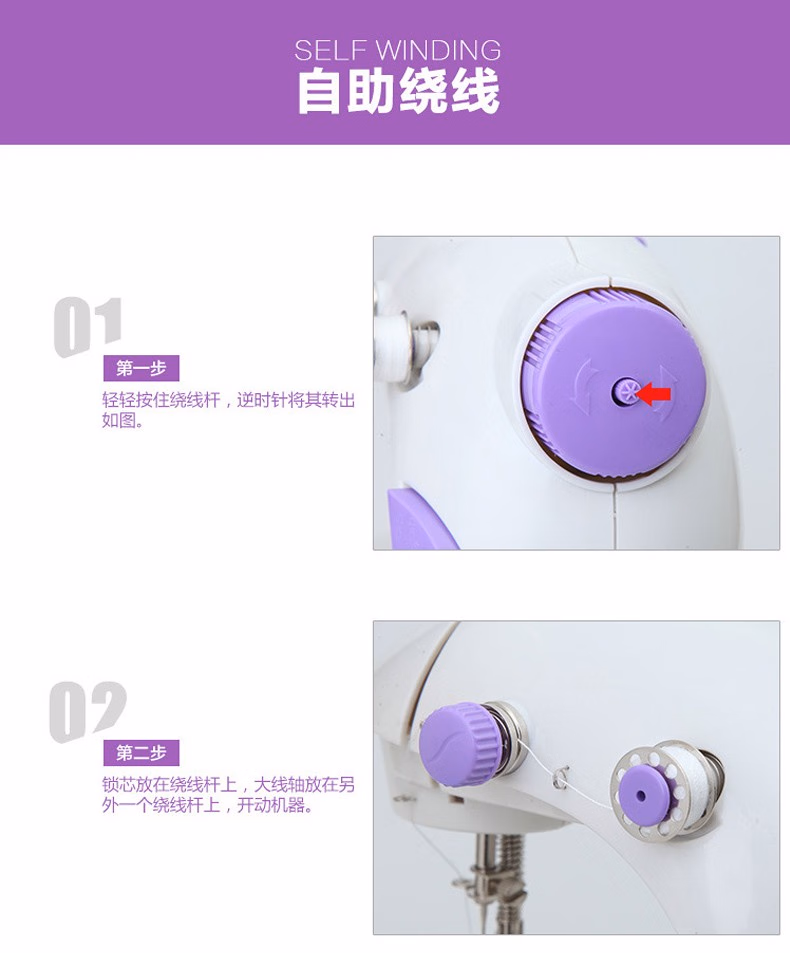 SELF WINDING
自助绕线

01
第一步
轻轻按住绕线杆，逆时针将其转出如图。

02
第二步
锁芯放在绕线杆上，大线轴放在另外一个绕线杆上，开动机器。