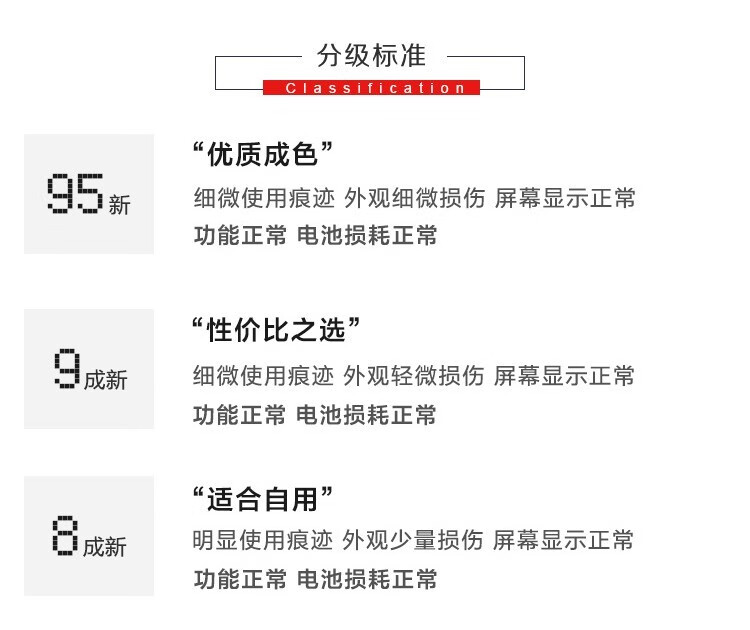 分级标准
Classification

95新

“优质成色”

细微使用痕迹 外观细微损伤 屏幕显示正常
功能正常 电池损耗正常

9成新

“性价比之选”

细微使用痕迹 外观轻微损伤 屏幕显示正常
功能正常 电池损耗正常

8成新

“适合自用”

明显使用痕迹 外观少量损伤 屏幕显示正常
功能正常 电池损耗正常