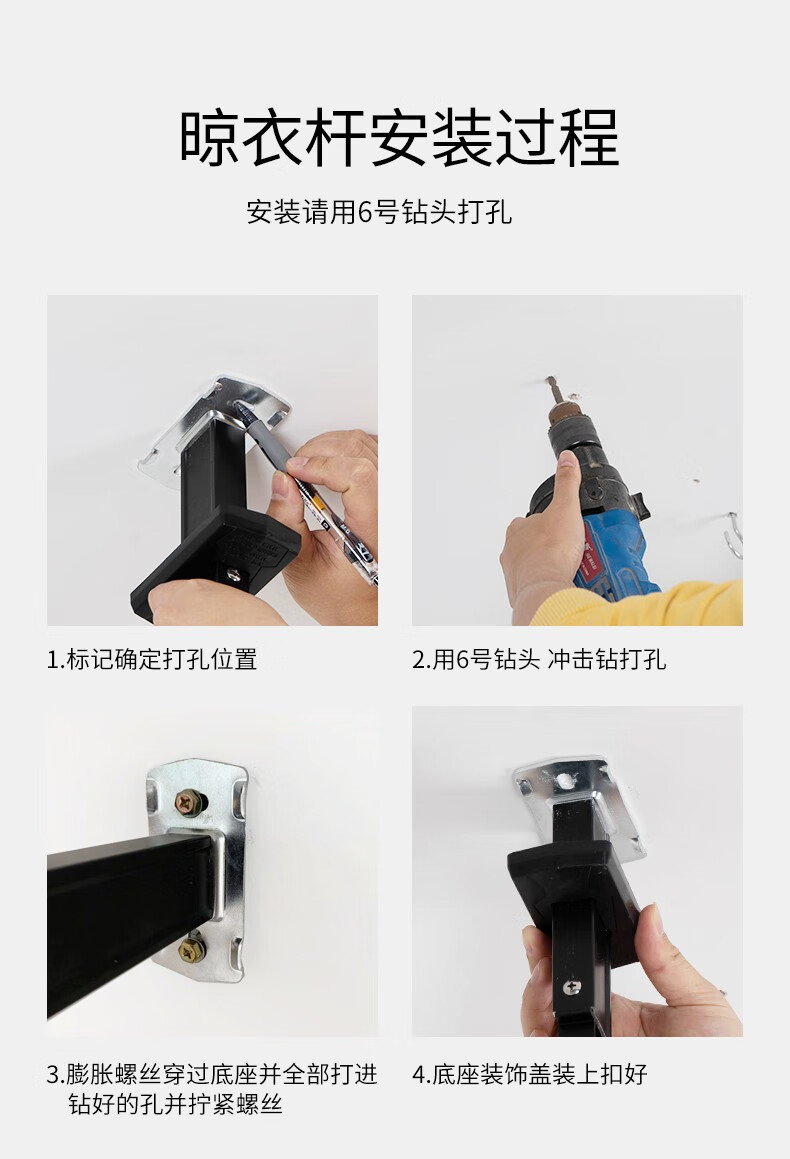 晾衣杆安装过程

安装请用6号钻头打孔

1.标记确定打孔位置

2.用6号钻头 冲击钻打孔

3.膨胀螺丝穿过底座并全部打进钻好的孔并拧紧螺丝

4.底座装饰盖装上扣好