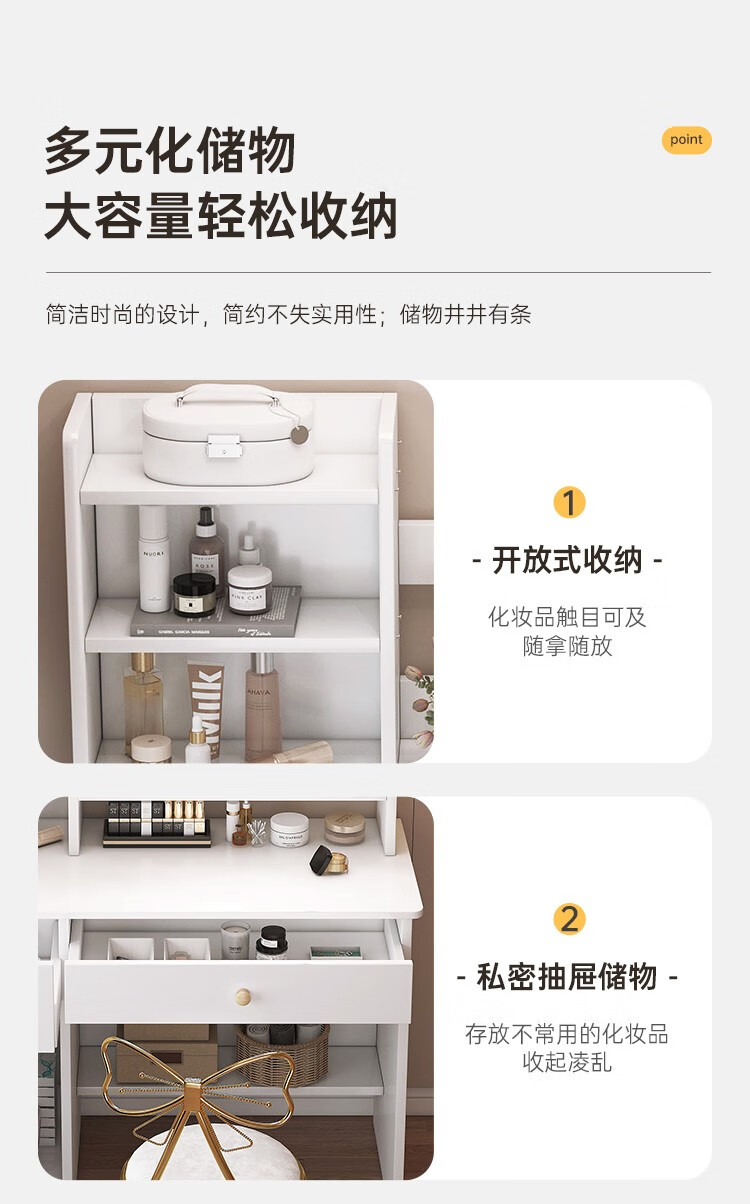 多元化储物
大容量轻松收纳

point

简洁时尚的设计，简约不失实用性；储物井井有条

NUORI
ROSE
PINK CLAY
MILK
AHAVA

1
- 开放式收纳 -
化妆品触目可及
随拿随放

2
- 私密抽屉储物 -
存放不常用的化妆品
收起凌乱