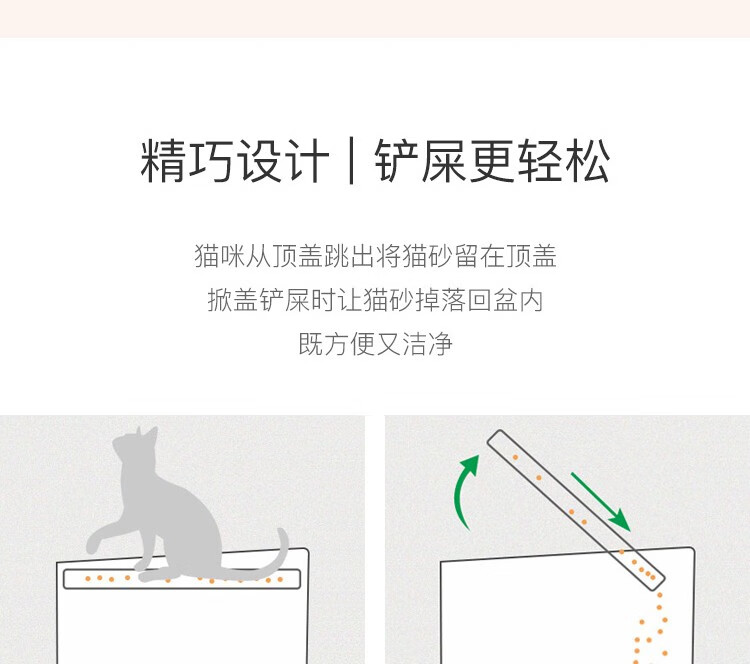 精巧设计 | 铲屎更轻松

猫咪从顶盖跳出将猫砂留在顶盖
掀盖铲屎时让猫砂掉落回盆内
既方便又洁净