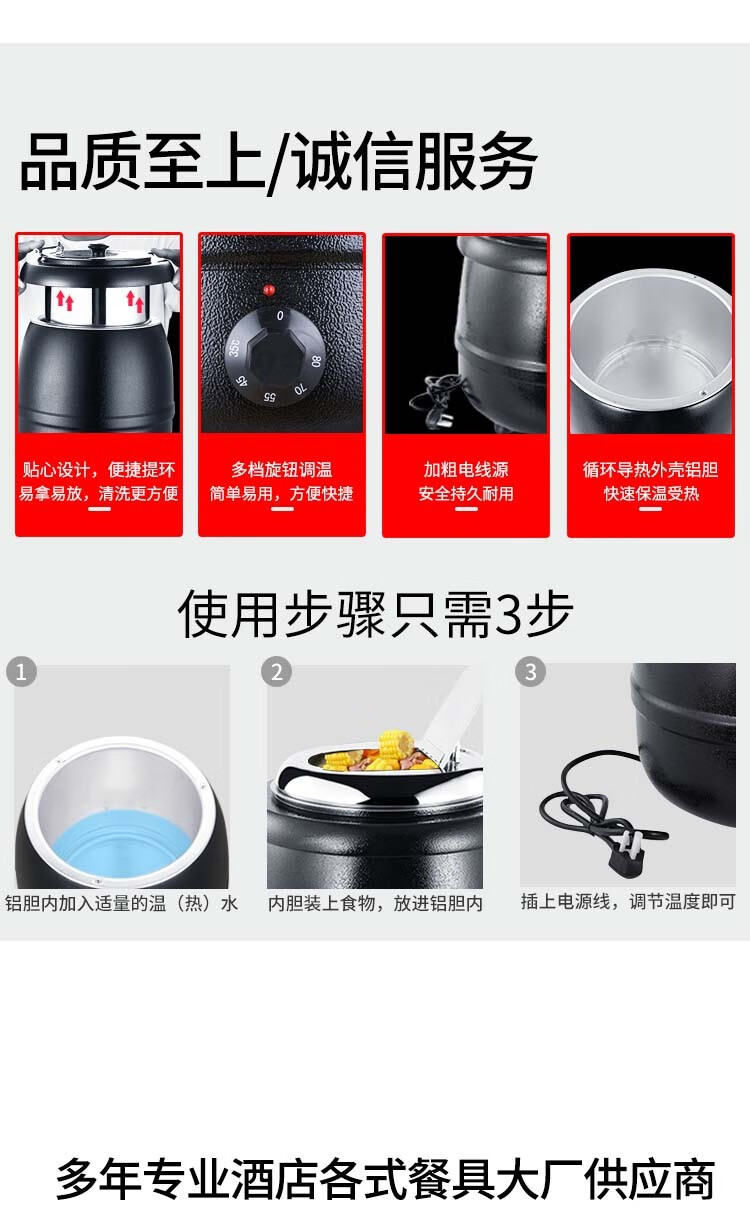 品质至上/诚信服务

0
35℃
45
55
70
80

贴心设计，便捷提环 易拿易放，清洗更方便

多档旋钮调温 简单易用，方便快捷

加粗电线源 安全持久耐用

循环导热外壳铝胆 快速保温受热

使用步骤只需3步

1
铝胆内加入适量的温（热）水

2
内胆装上食物，放进铝胆内

3
插上电源线，调节温度即可

多年专业酒店各式餐具大厂供应商