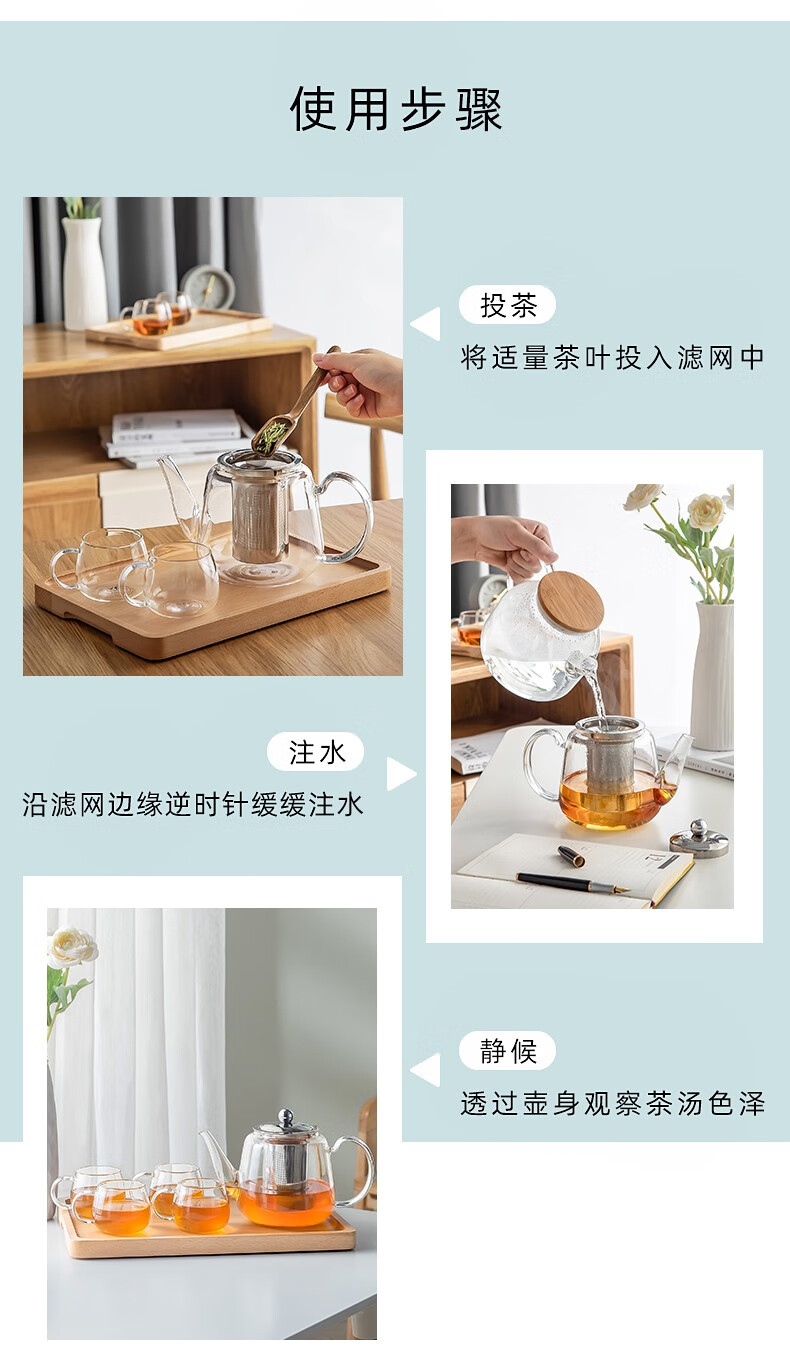 使用步骤

投茶

将适量茶叶投入滤网中

注水

沿滤网边缘逆时针缓缓注水

静候

透过壶身观察茶汤色泽