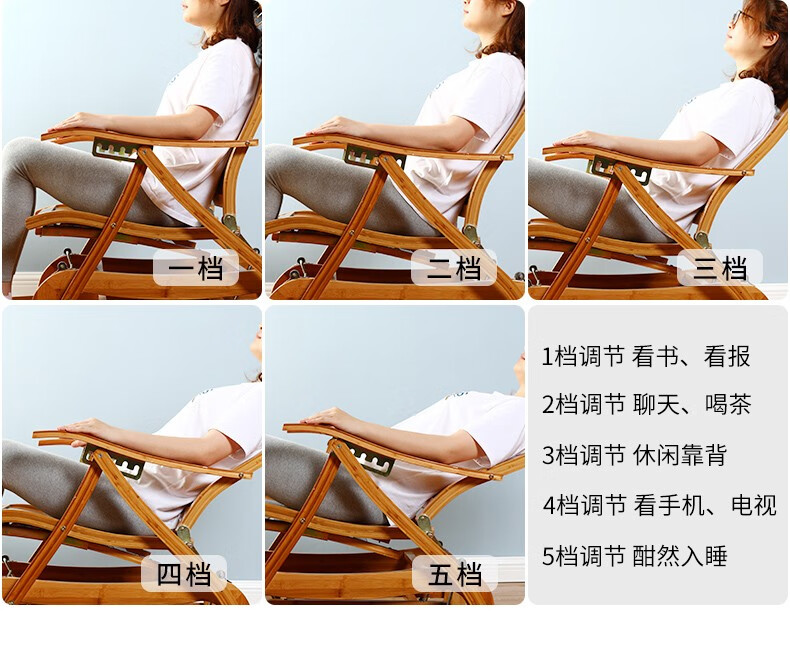 一档

二档

三档

四档

五档

1档调节 看书、看报

2档调节 聊天、喝茶

3档调节 休闲靠背

4档调节 看手机、电视

5档调节 酣然入睡