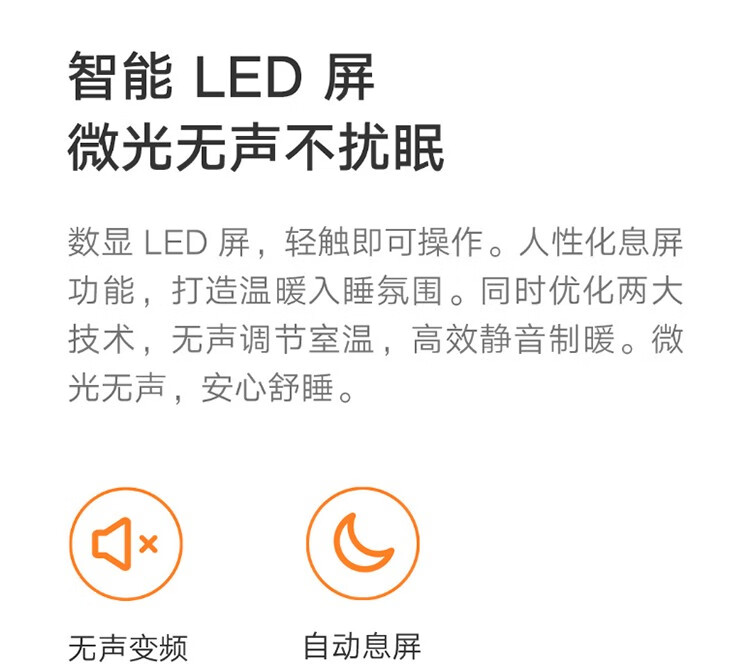 智能LED屏
微光无声不扰眠

数显LED屏，轻触即可操作。人性化息屏功能，打造温暖入睡氛围。同时优化两大技术，无声调节室温，高效静音制暖。微光无声，安心舒睡。

无声变频

自动息屏