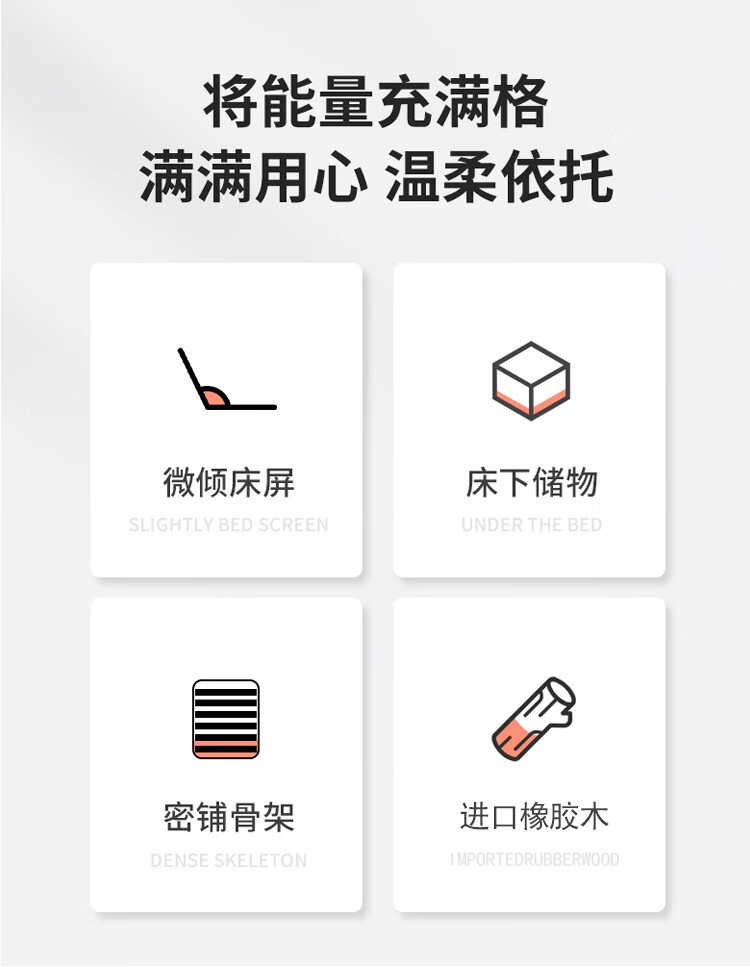 将能量充满格
满满用心 温柔依托

微倾床屏
SLIGHTLY BED SCREEN

床下储物
UNDER THE BED

密铺骨架
DENSE SKELETON

进口橡胶木
IMPORTEDRUBBERWOOD