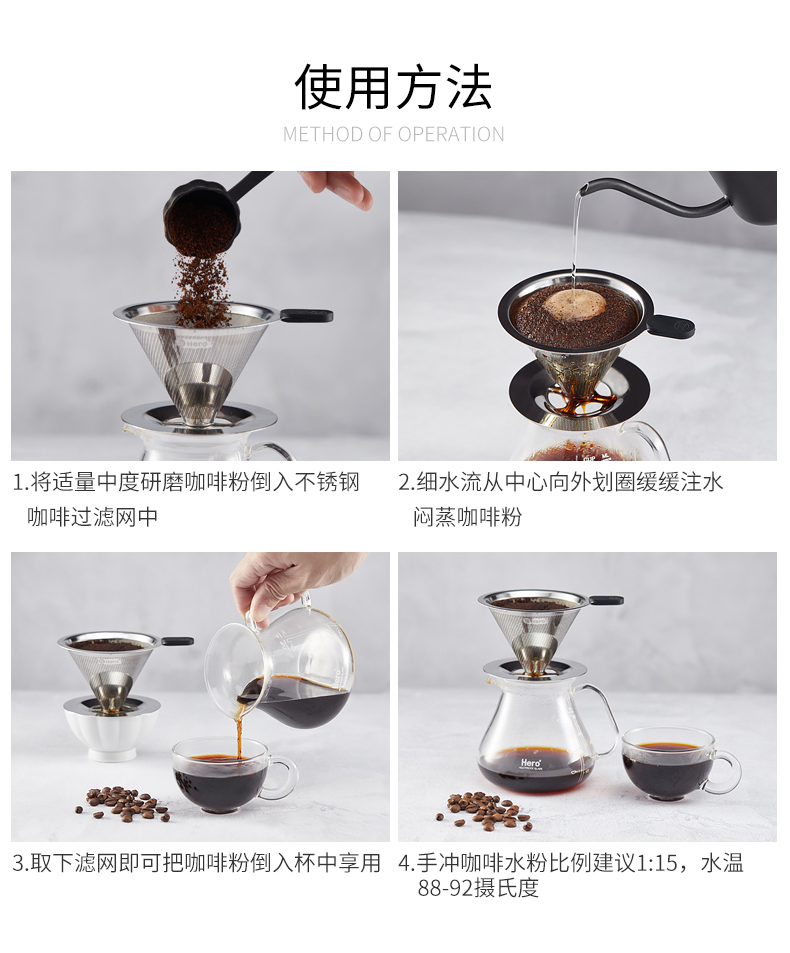 使用方法

METHOD OF OPERATION

Hero

1.将适量中度研磨咖啡粉倒入不锈钢咖啡过滤网中

2.细水流从中心向外划圈缓缓注水闷蒸咖啡粉

3.取下滤网即可把咖啡粉倒入杯中享用

Hero

4.手冲咖啡水粉比例建议1:15，水温88-92摄氏度