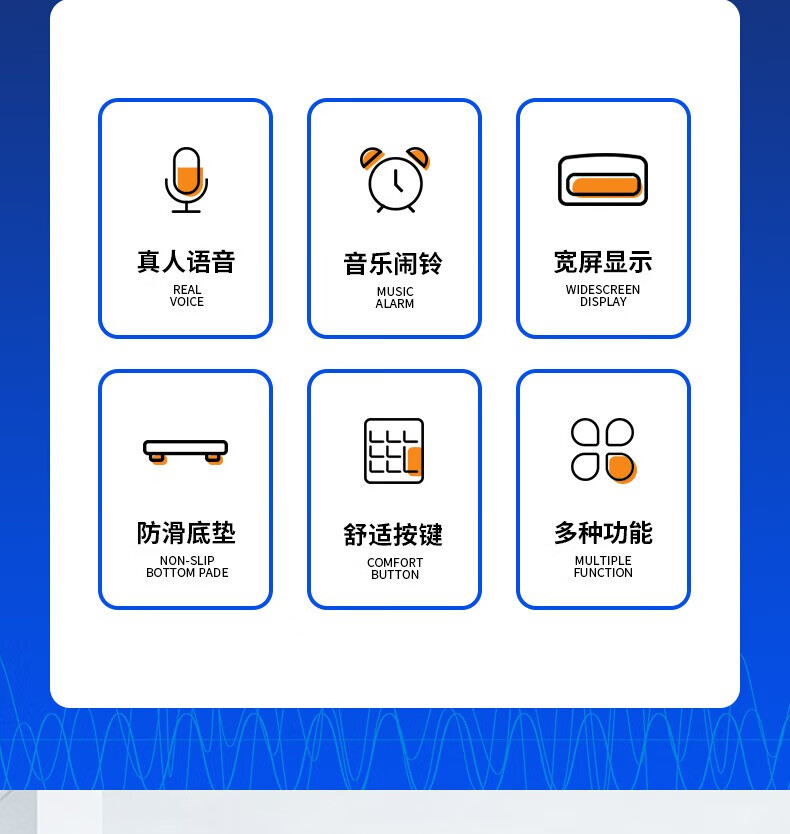 真人语音
REAL
VOICE

音乐闹铃
MUSIC
ALARM

宽屏显示
WIDESCREEN
DISPLAY

防滑底垫
NON-SLIP
BOTTOM PADE

舒适按键
COMFORT
BUTTON

多种功能
MULTIPLE
FUNCTION