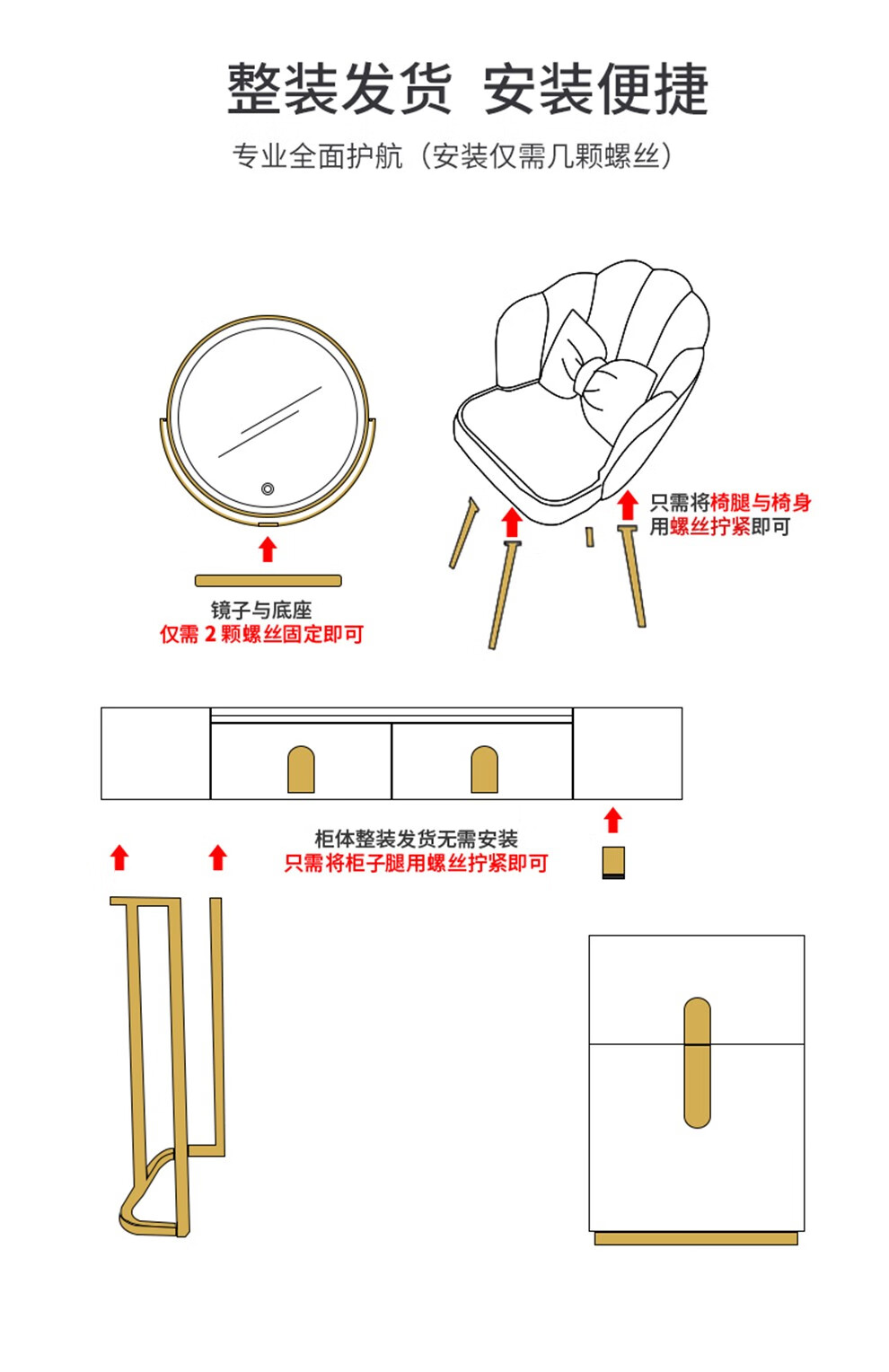 整装发货 安装便捷

专业全面护航（安装仅需几颗螺丝）

只需将椅腿与椅身用螺丝拧紧即可

镜子与底座
仅需 2 颗螺丝固定即可

柜体整装发货无需安装
只需将柜子腿用螺丝拧紧即可