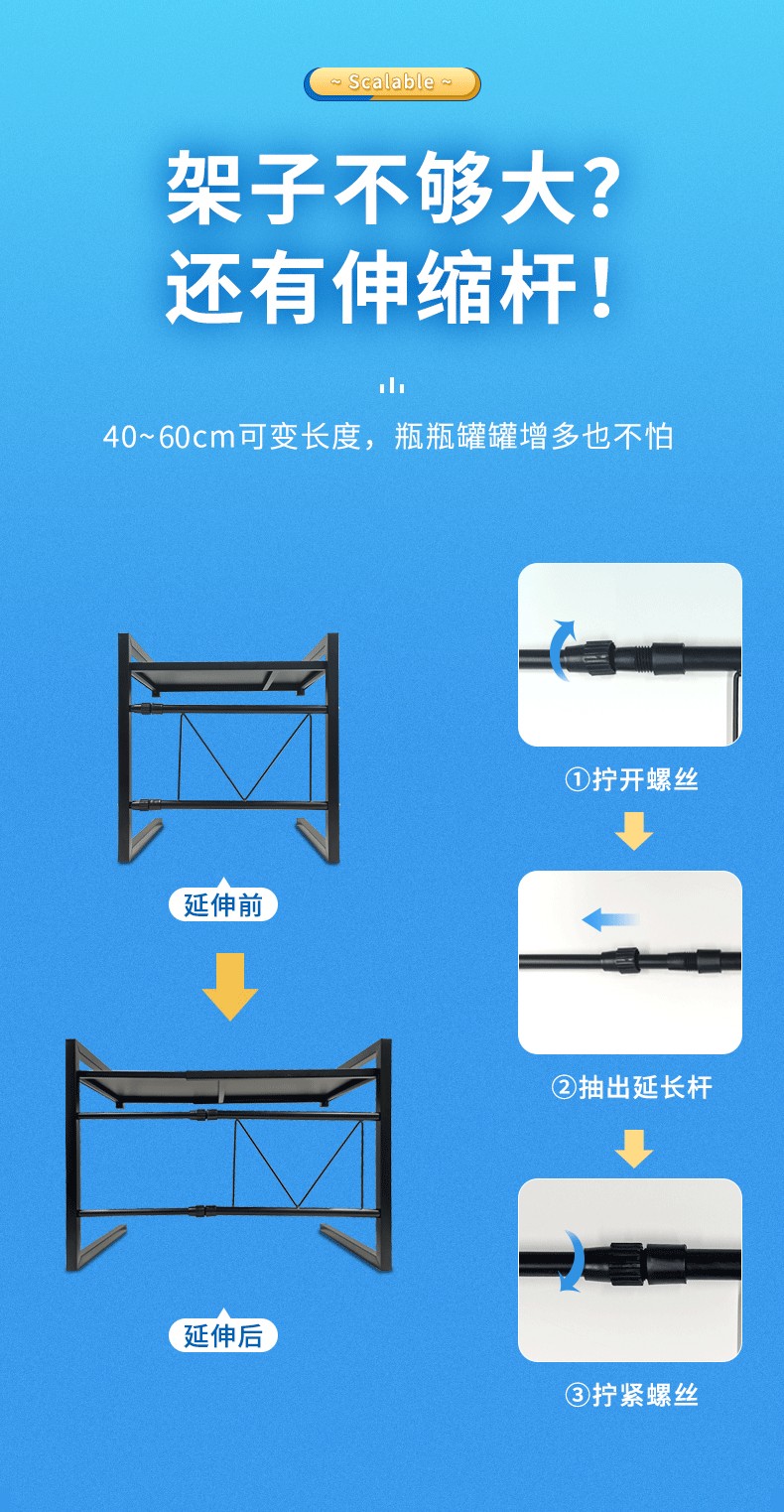 ~ Scalable ~

架子不够大？
还有伸缩杆！

40~60cm可变长度，瓶瓶罐罐增多也不怕

延伸前

延伸后

①拧开螺丝

②抽出延长杆

③拧紧螺丝