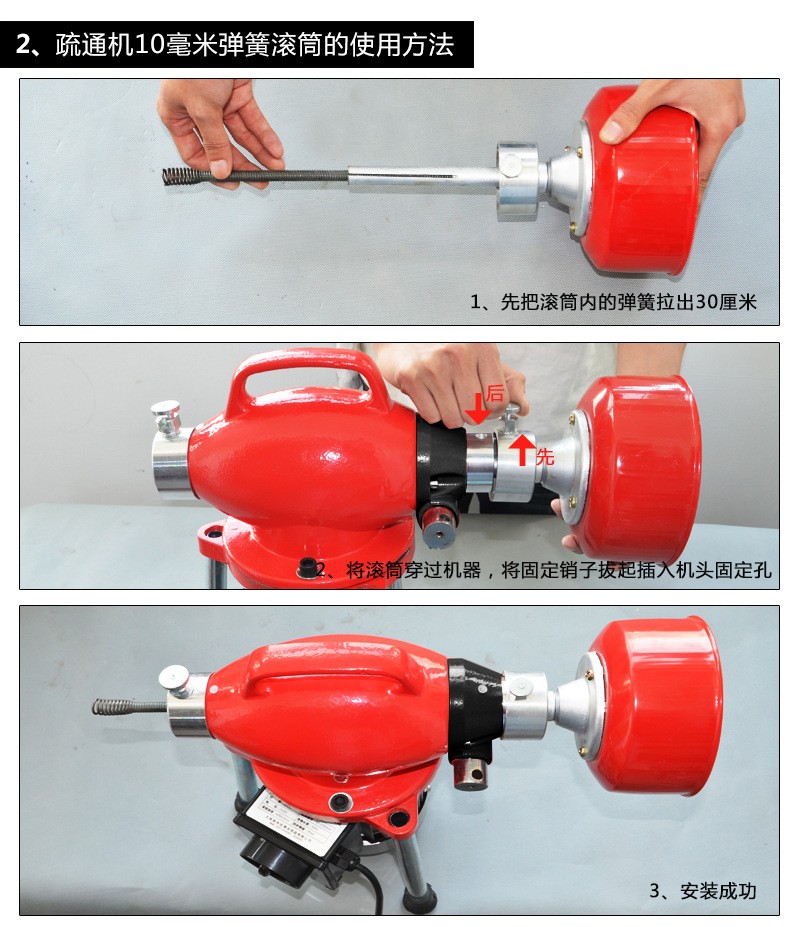 2、疏通机10毫米弹簧滚筒的使用方法

1、先把滚筒内的弹簧拉出30厘米

后

先

2、将滚筒穿过机器，将固定销子拔起插入机头固定孔

3、安装成功