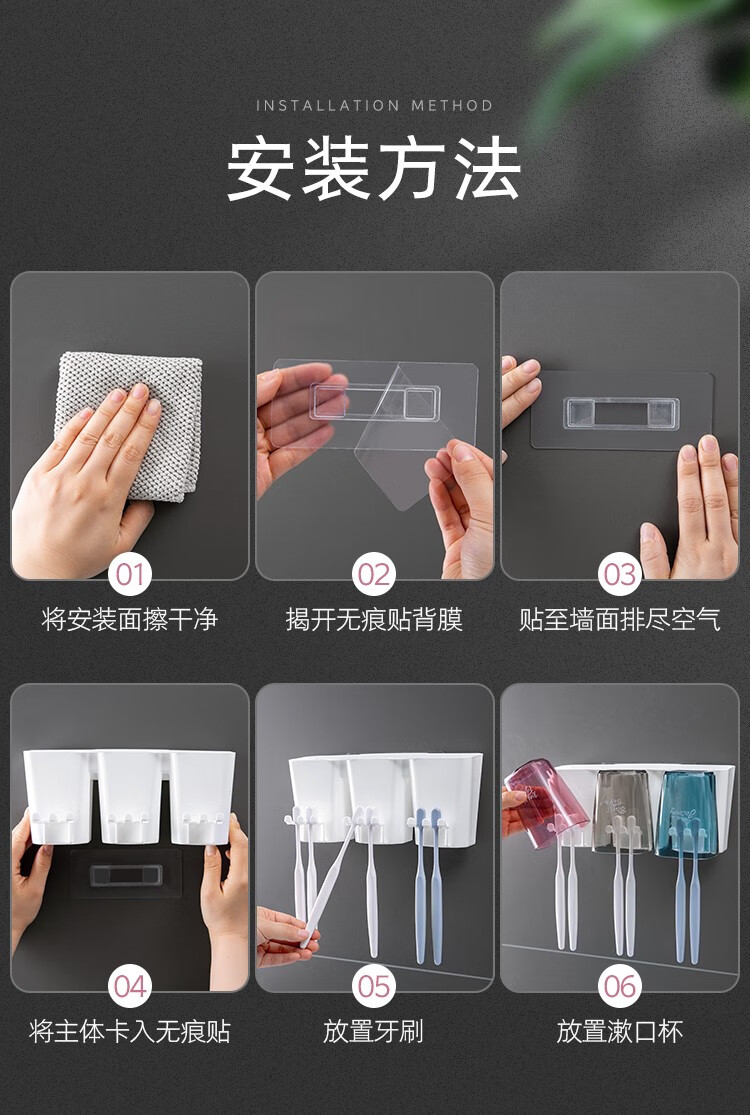 INSTALLATION METHOD

安装方法

01
将安装面擦干净

02
揭开无痕贴背膜

03
贴至墙面排尽空气

04
将主体卡入无痕贴

05
放置牙刷

06
放置漱口杯