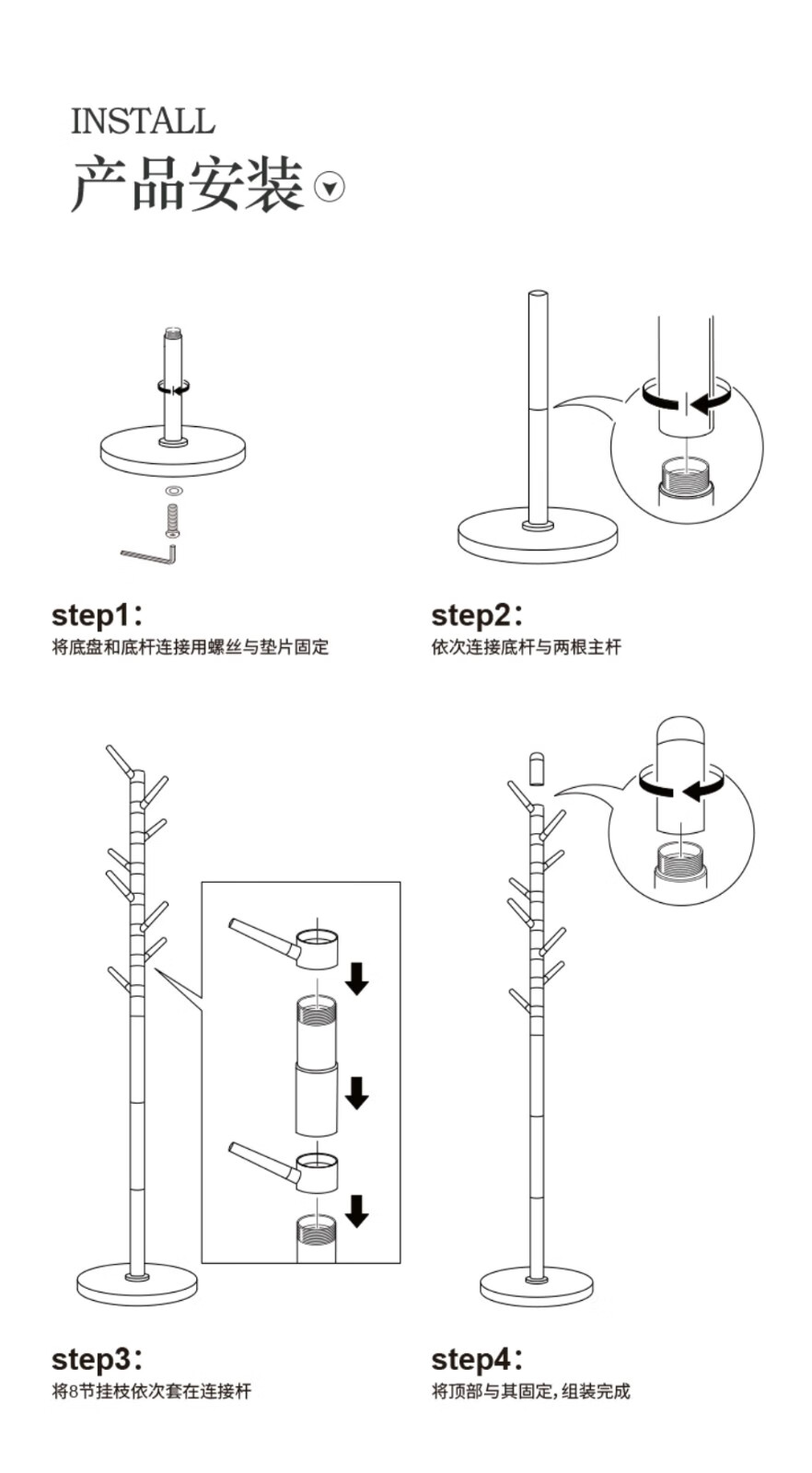 INSTALL
产品安装

step1:
将底盘和底杆连接用螺丝与垫片固定

step2:
依次连接底杆与两根主杆

step3:
将8节挂枝依次套在连接杆

step4:
将顶部与其固定，组装完成