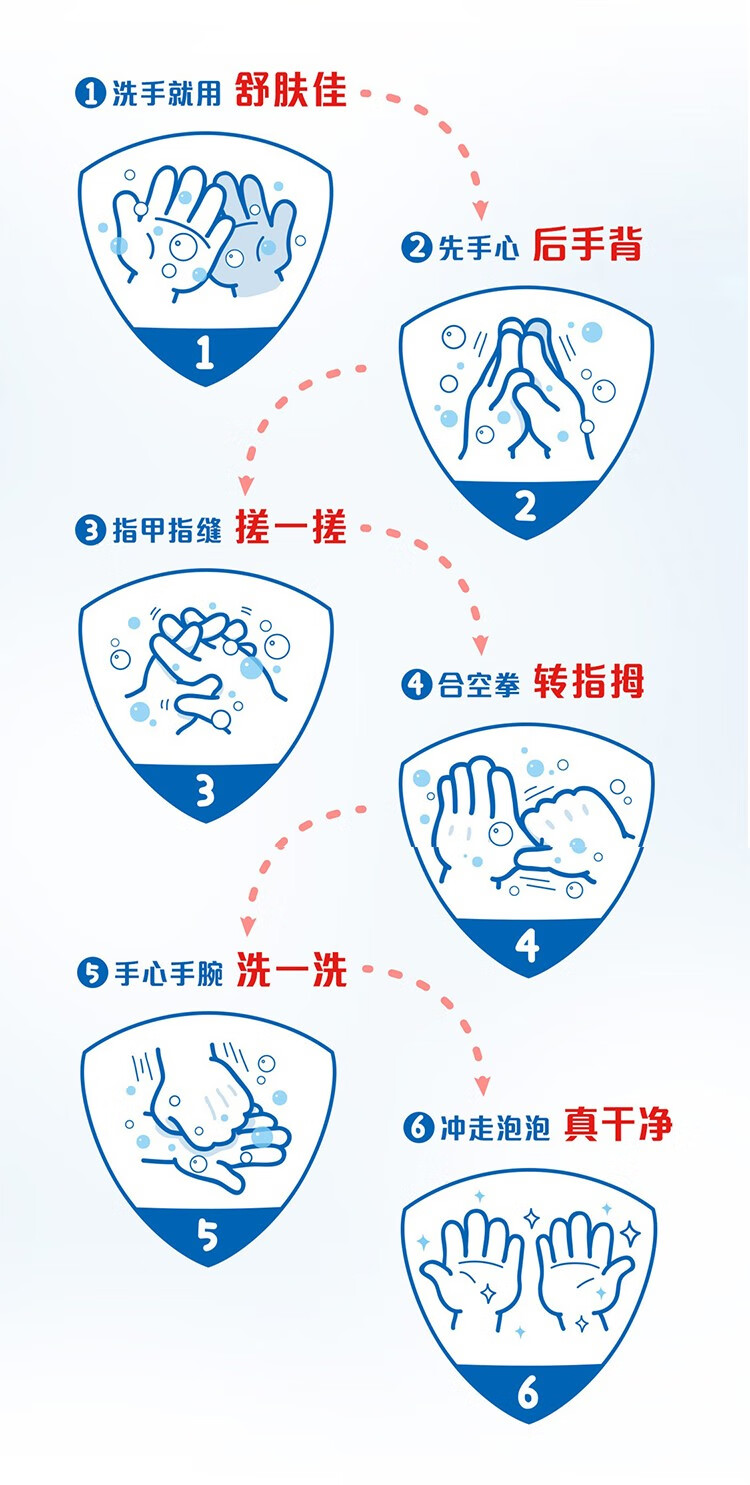 1 洗手就用 舒肤佳

1

2 先手心 后手背

2

3 指甲指缝 搓一搓

3

4 合空拳 转指拇

4

5 手心手腕 洗一洗

5

6 冲走泡泡 真干净

6