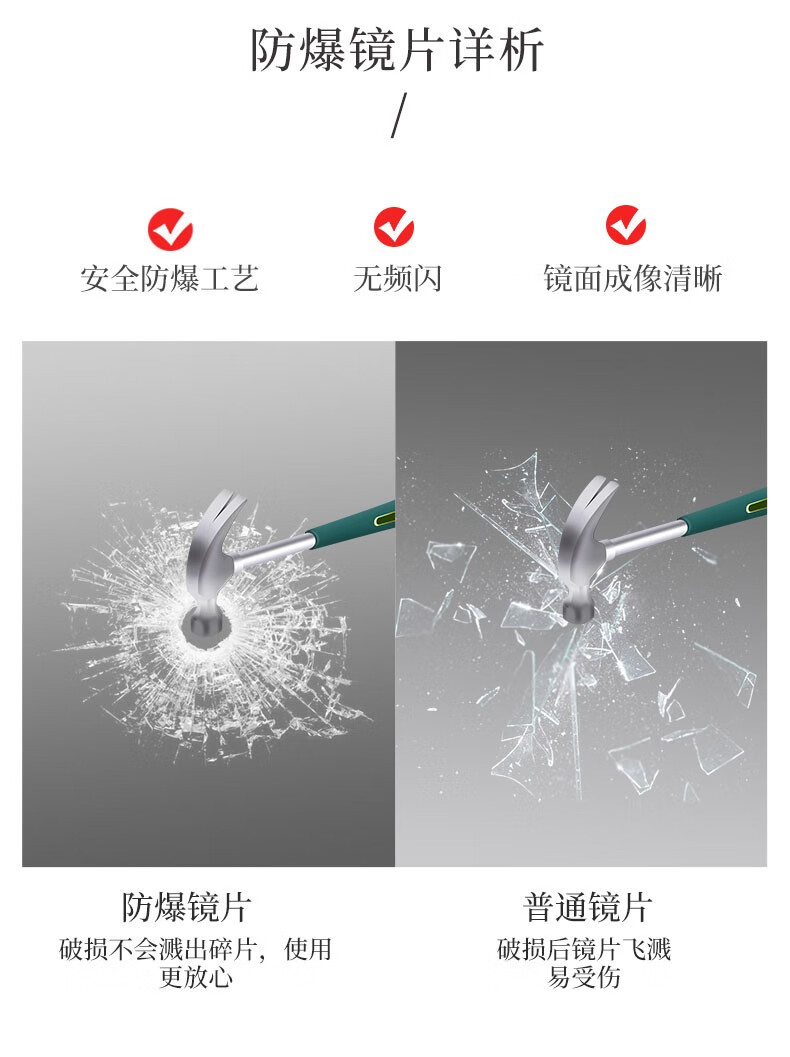 防爆镜片详析

/

安全防爆工艺

无频闪

镜面成像清晰

防爆镜片

破损不会溅出碎片，使用更放心

普通镜片

破损后镜片飞溅易受伤