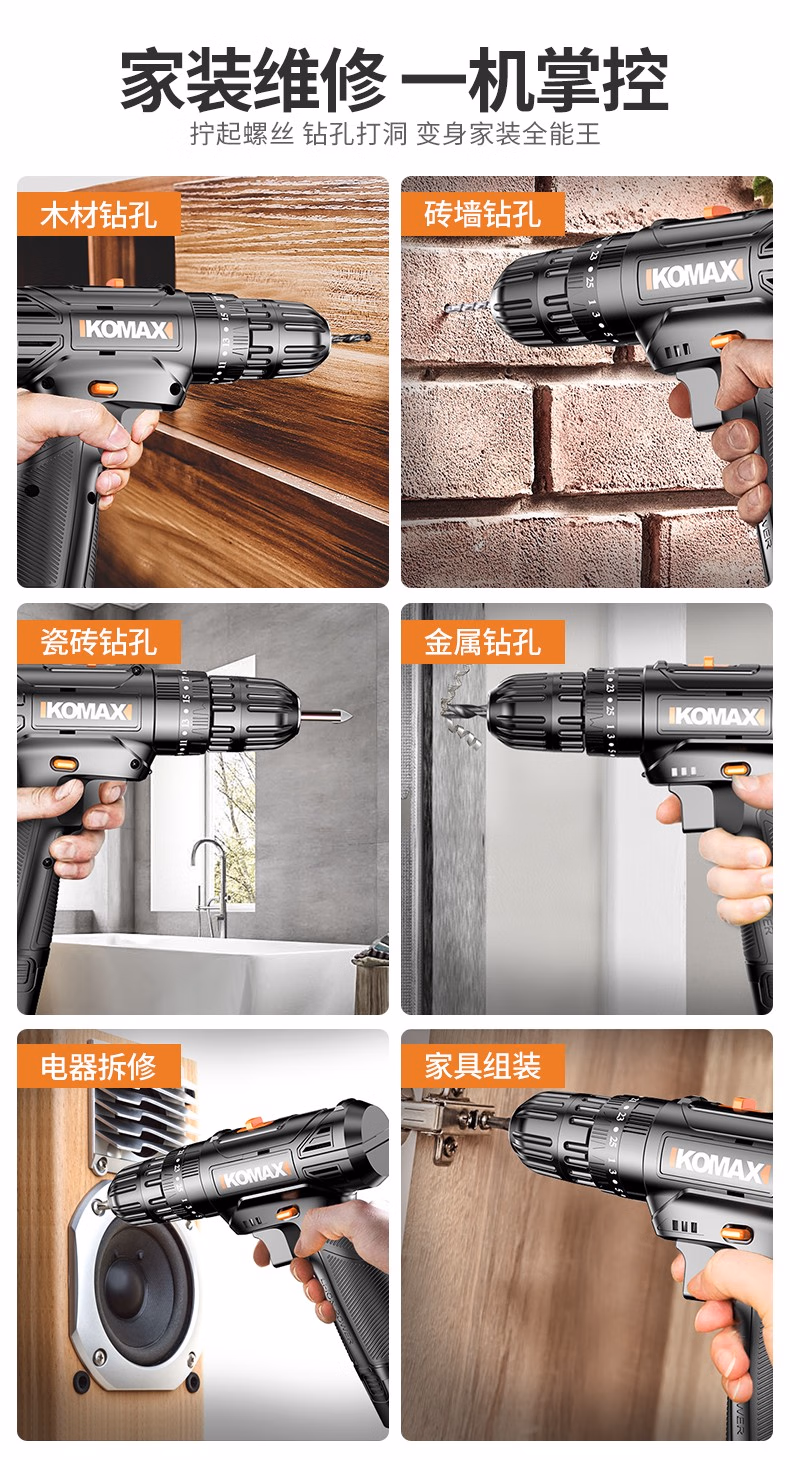 家装维修 一机掌控

拧起螺丝 钻孔打洞 变身家装全能王

木材钻孔

KOMAX

砖墙钻孔

KOMAX

瓷砖钻孔

KOMAX

金属钻孔

KOMAX

电器拆修

KOMAX

家具组装

KOMAX