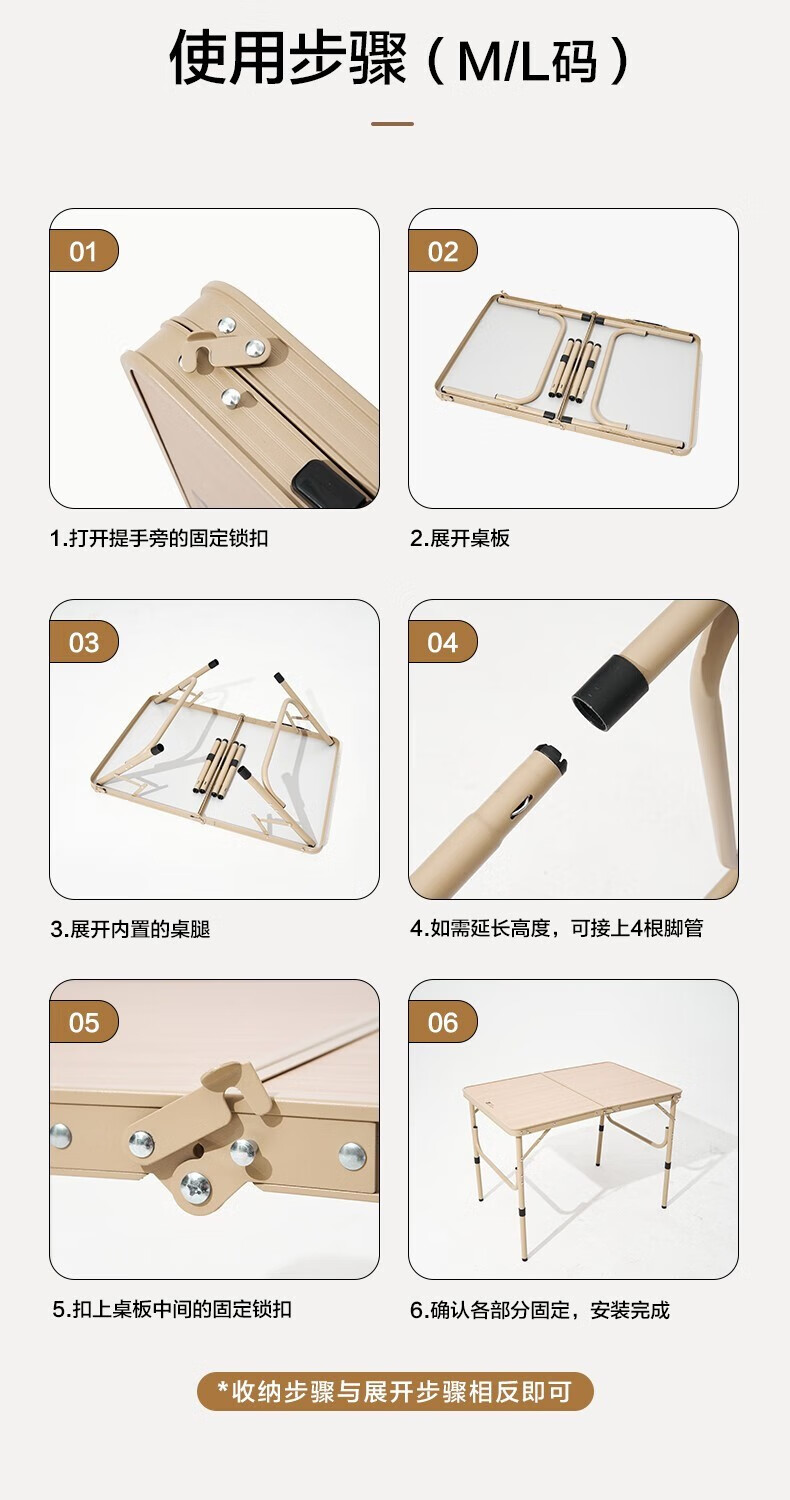 使用步骤（M/L码）

01

1.打开提手旁的固定锁扣

02

2.展开桌板

03

3.展开内置的桌腿

04

4.如需延长高度，可接上4根脚管

05

5.扣上桌板中间的固定锁扣

06

6.确认各部分固定，安装完成

*收纳步骤与展开步骤相反即可