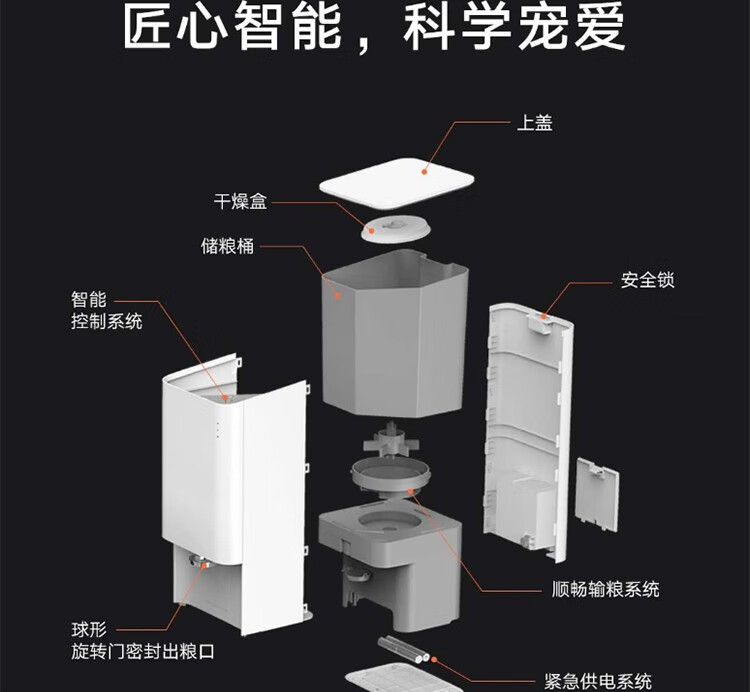 匠心智能，科学宠爱

上盖

干燥盒

储粮桶

安全锁

智能
控制系统

顺畅输粮系统

球形
旋转门密封出粮口

紧急供电系统