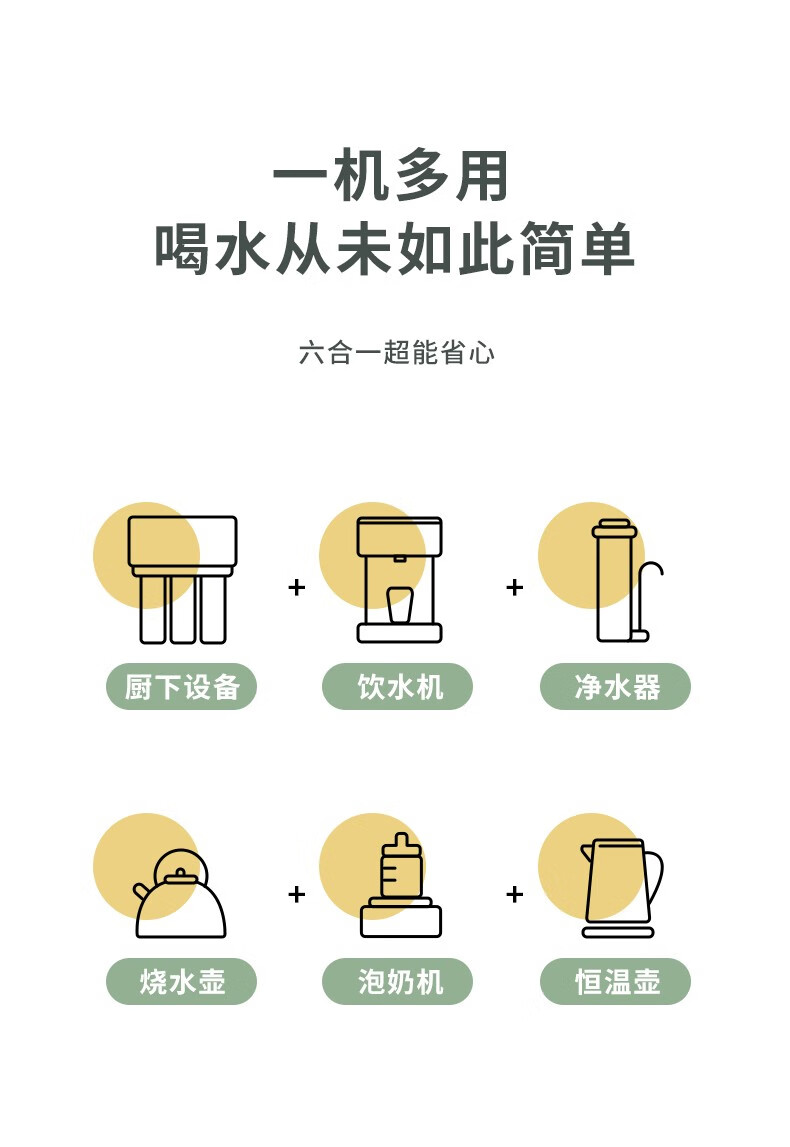 一机多用
喝水从未如此简单

六合一超能省心

厨下设备 + 饮水机 + 净水器

烧水壶 + 泡奶机 + 恒温壶