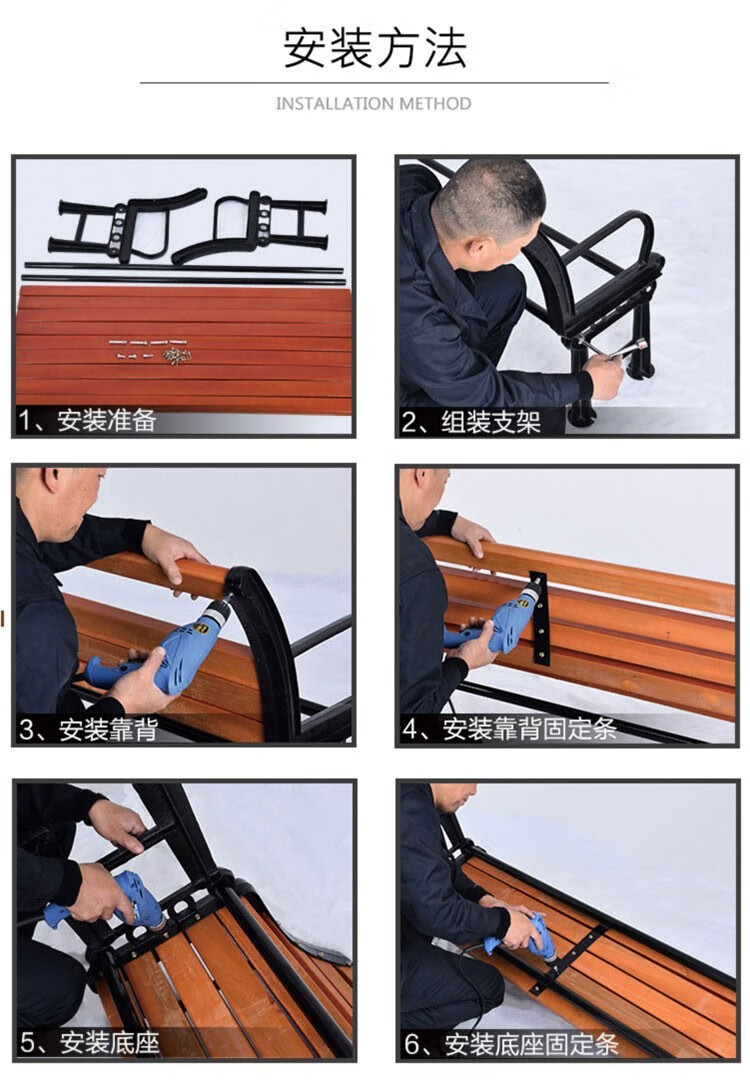 安装方法

INSTALLATION METHOD

1、安装准备

2、组装支架

3、安装靠背

4、安装靠背固定条

5、安装底座

6、安装底座固定条