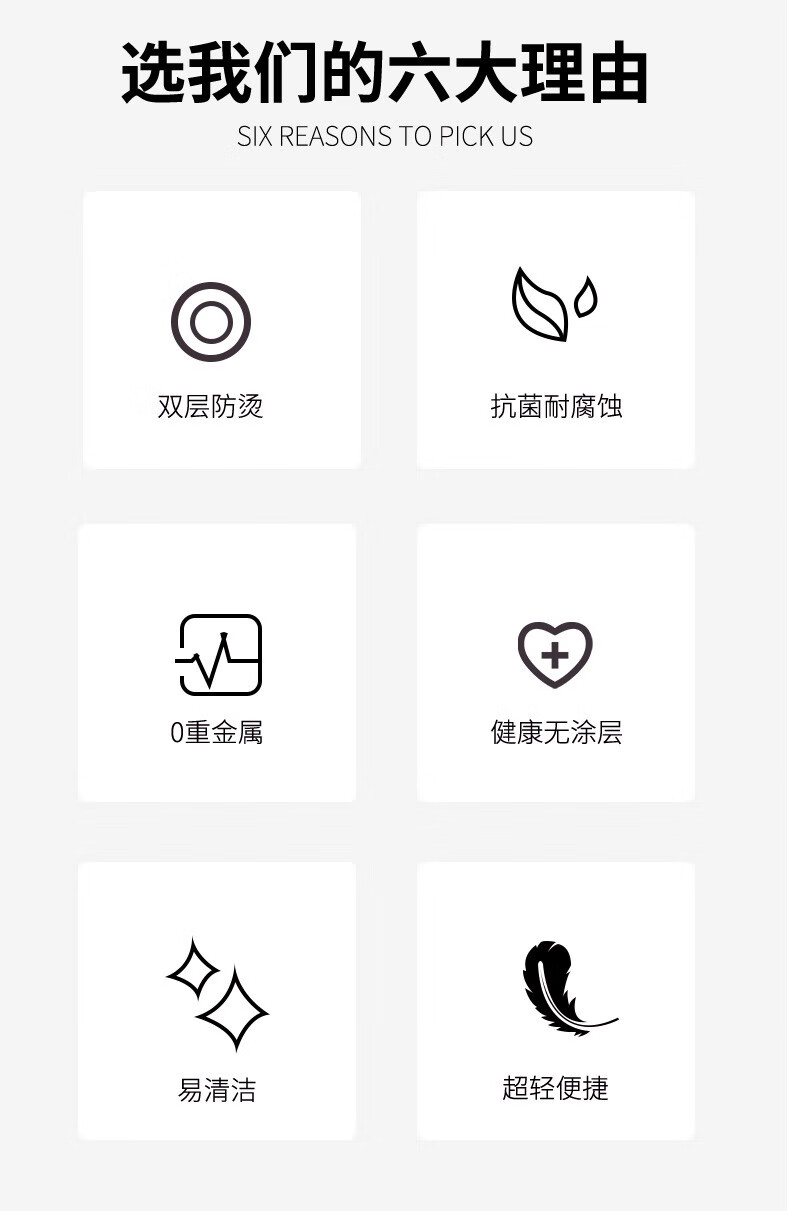 选我们的六大理由

SIX REASONS TO PICK US

双层防烫

抗菌耐腐蚀

0重金属

健康无涂层

易清洁

超轻便捷