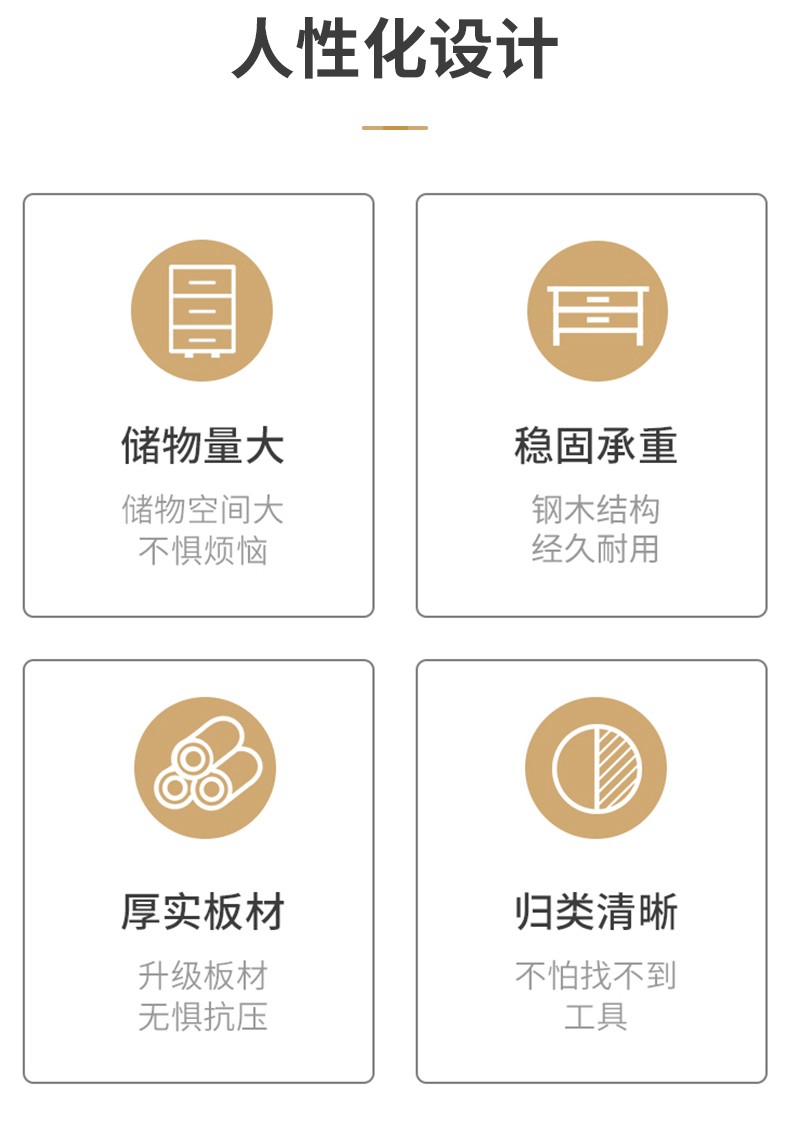 人性化设计

储物量大

储物空间大
不惧烦恼

稳固承重

钢木结构
经久耐用

厚实板材

升级板材
无惧抗压

归类清晰

不怕找不到
工具