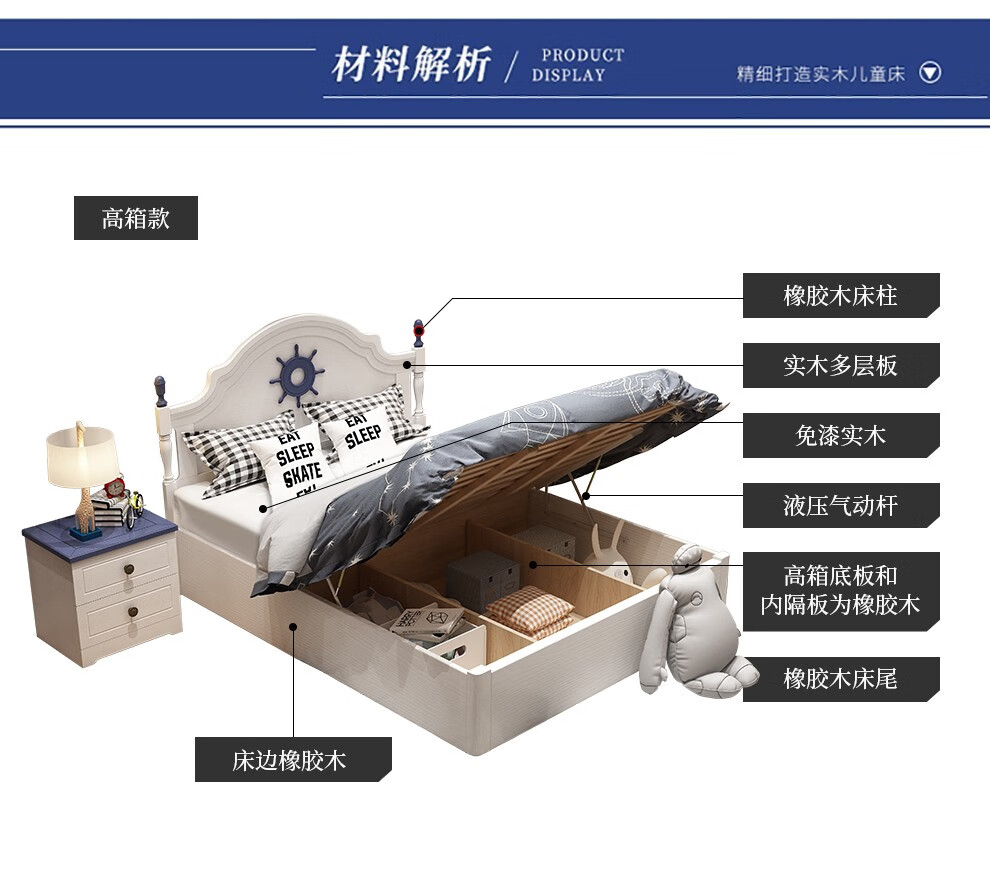 材料解析 / PRODUCT DISPLAY

精细打造实木儿童床

高箱款

橡胶木床柱

实木多层板

免漆实木

液压气动杆

高箱底板和内隔板为橡胶木

橡胶木床尾

床边橡胶木

EAT SLEEP SKATE

EAT SLEEP