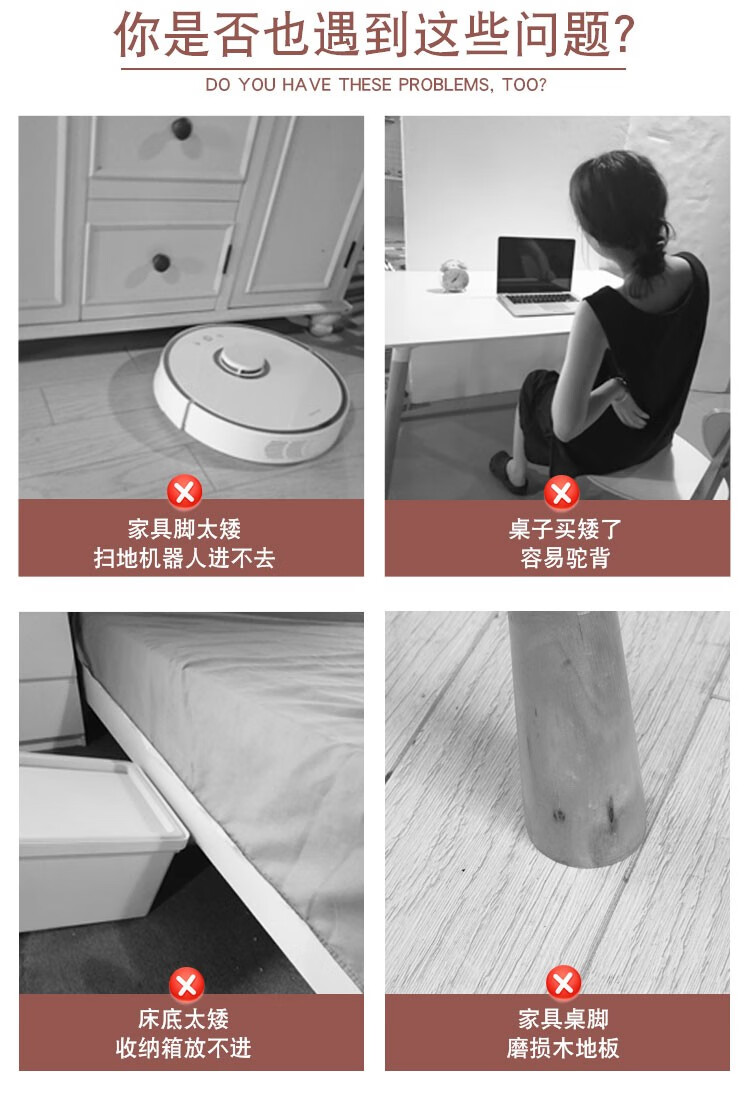 你是否也遇到这些问题?

DO YOU HAVE THESE PROBLEMS, TOO?

家具脚太矮
扫地机器人进不去

桌子买矮了
容易驼背

床底太矮
收纳箱放不进

家具桌脚
磨损木地板