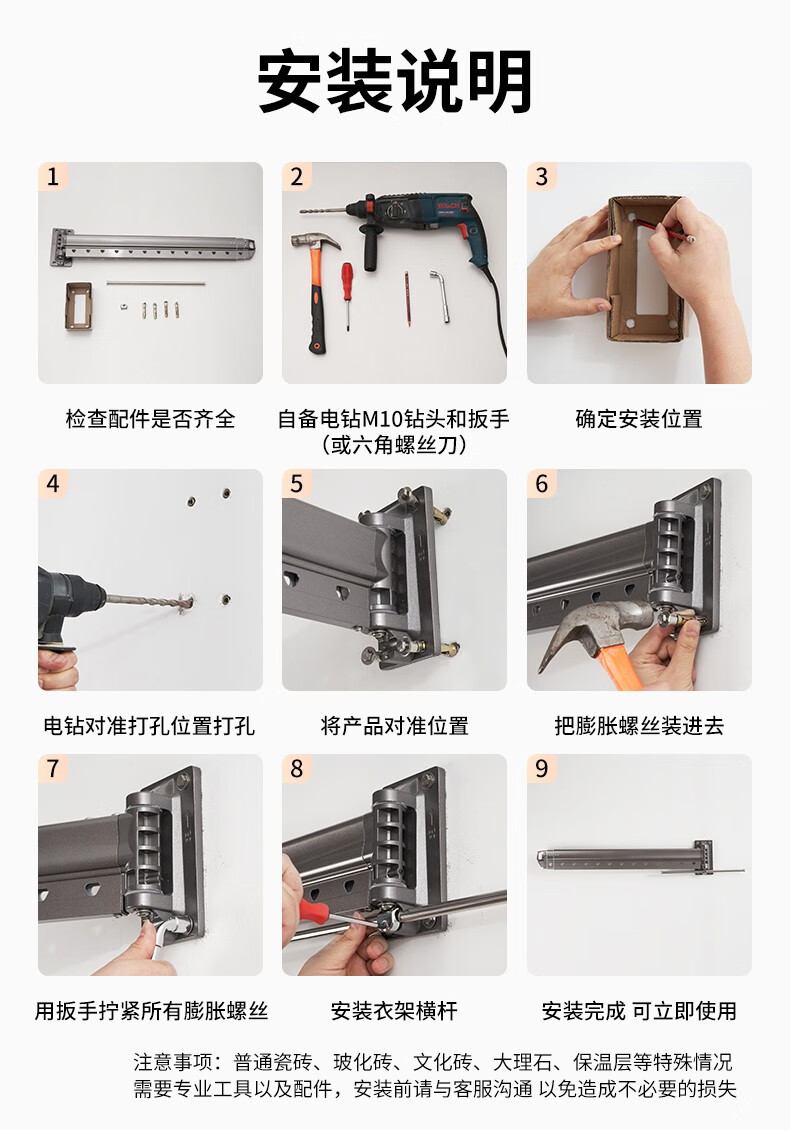 安装说明

1
检查配件是否齐全

2
BOSCH
自备电钻M10钻头和扳手（或六角螺丝刀）

3
确定安装位置

4
电钻对准打孔位置打孔

5
将产品对准位置

6
把膨胀螺丝装进去

7
用扳手拧紧所有膨胀螺丝

8
安装衣架横杆

9
安装完成 可立即使用

注意事项：普通瓷砖、玻化砖、文化砖、大理石、保温层等特殊情况需要专业工具以及配件，安装前请与客服沟通 以免造成不必要的损失