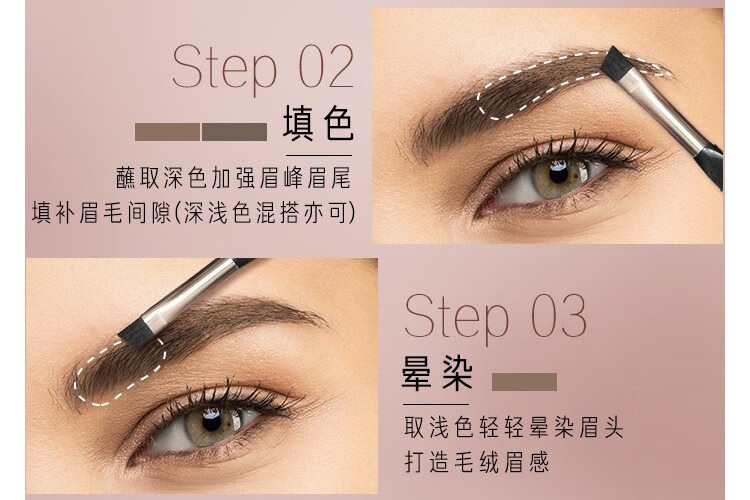 Step 02
填色
蘸取深色加强眉峰眉尾
填补眉毛间隙(深浅色混搭亦可)

Step 03
晕染
取浅色轻轻晕染眉头
打造毛绒眉感