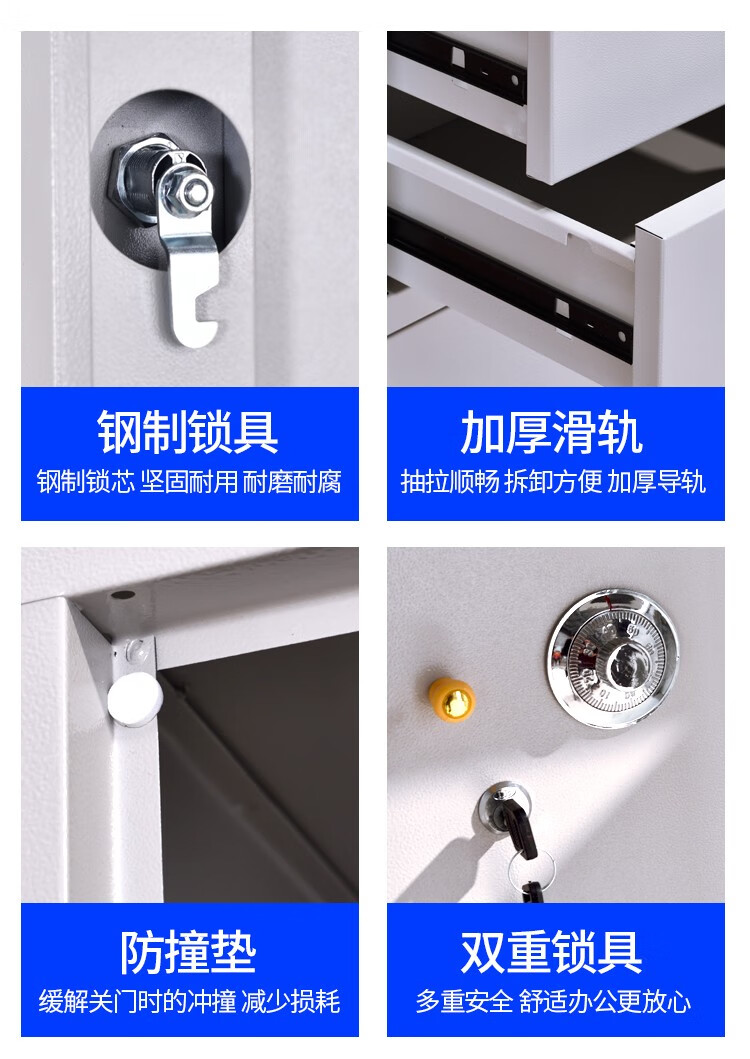 钢制锁具
钢制锁芯 坚固耐用 耐磨耐腐

加厚滑轨
抽拉顺畅 拆卸方便 加厚导轨

防撞垫
缓解关门时的冲撞 减少损耗

双重锁具
多重安全 舒适办公更放心