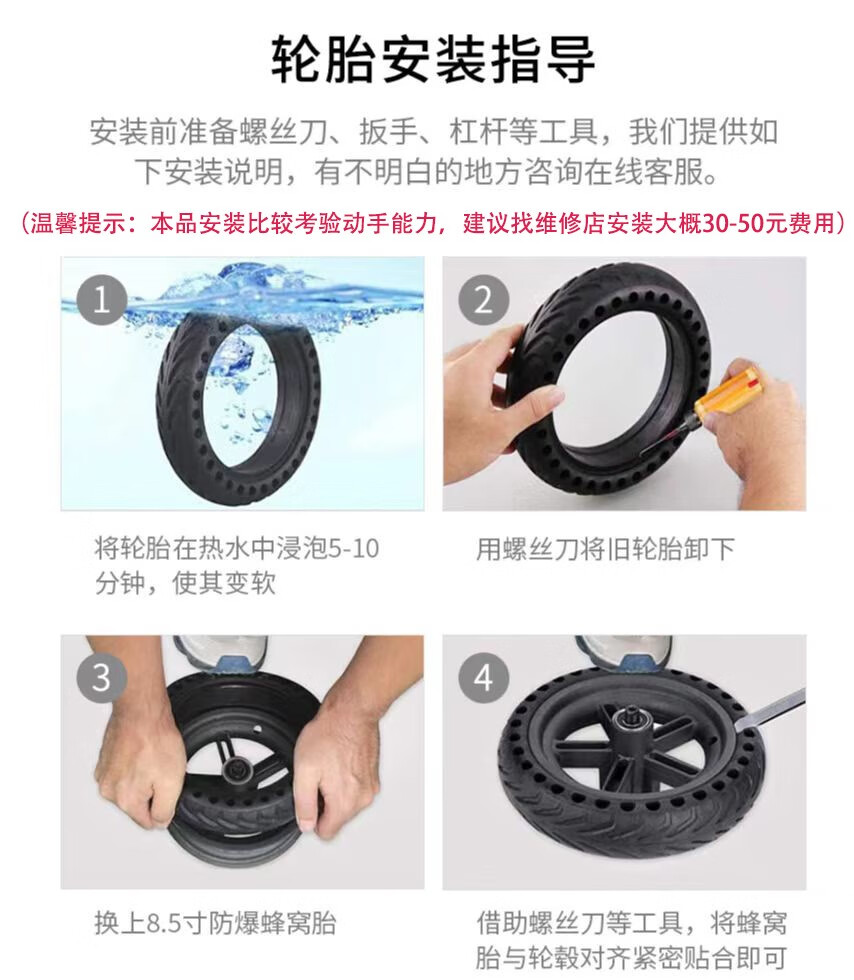 轮胎安装指导

安装前准备螺丝刀、扳手、杠杆等工具，我们提供如下安装说明，有不明白的地方咨询在线客服。

（温馨提示：本品安装比较考验动手能力，建议找维修店安装大概30-50元费用）

1

将轮胎在热水中浸泡5-10分钟，使其变软

2

用螺丝刀将旧轮胎卸下

3

换上8.5寸防爆蜂窝胎

4

借助螺丝刀等工具，将蜂窝胎与轮毂对齐紧密贴合即可