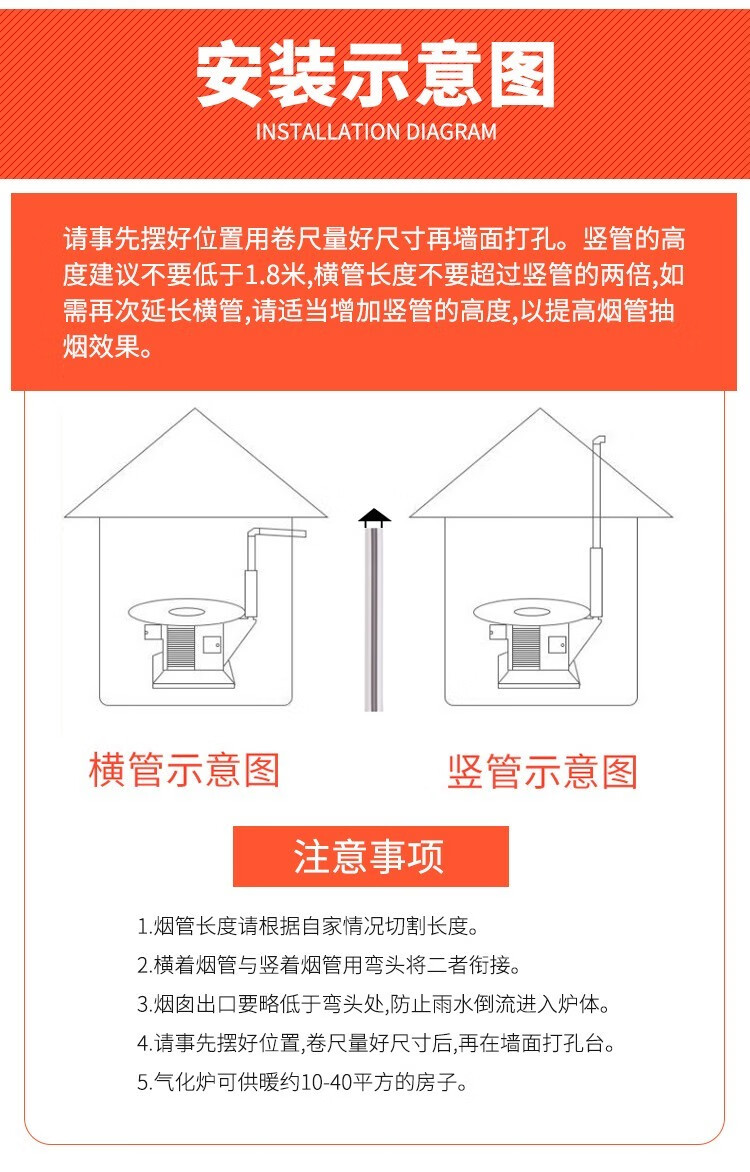 安装示意图
INSTALLATION DIAGRAM

请事先摆好位置用卷尺量好尺寸再墙面打孔。竖管的高度建议不要低于1.8米,横管长度不要超过竖管的两倍,如需再次延长横管,请适当增加竖管的高度,以提高烟管抽烟效果。

横管示意图

竖管示意图

注意事项

1.烟管长度请根据自家情况切割长度。

2.横着烟管与竖着烟管用弯头将二者衔接。

3.烟囱出口要略低于弯头处,防止雨水倒流进入炉体。

4.请事先摆好位置,卷尺量好尺寸后,再在墙面打孔台。

5.气化炉可供暖约10-40平方的房子。