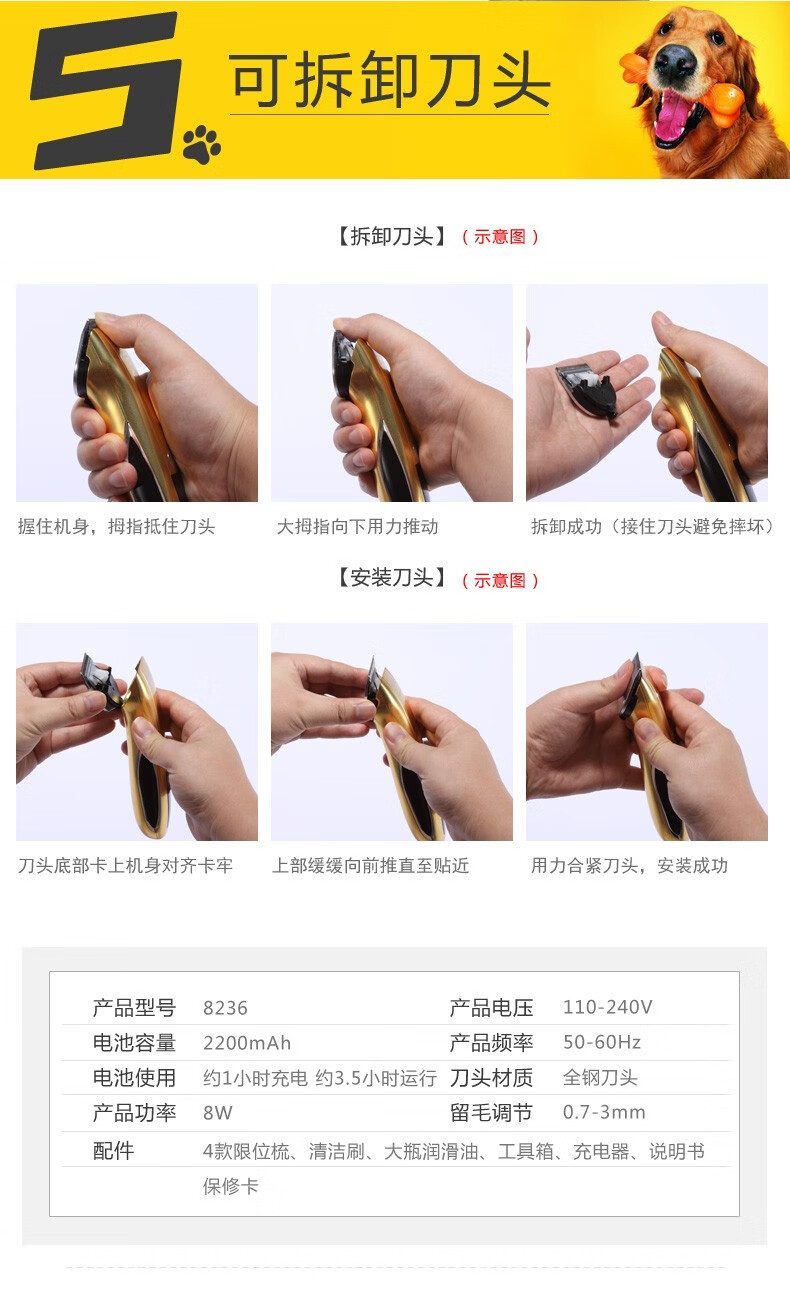 5 可拆卸刀头

【拆卸刀头】（示意图）

握住机身，拇指抵住刀头

大拇指向下用力推动

拆卸成功（接住刀头避免摔坏）

【安装刀头】（示意图）

刀头底部卡上机身对齐卡牢

上部缓缓向前推直至贴近

用力合紧刀头，安装成功

| 产品型号 | 8236 | 产品电压 | 110-240V |
|---|---|---|---|
| 电池容量 | 2200mAh | 产品频率 | 50-60Hz |
| 电池使用 | 约1小时充电 约3.5小时运行 | 刀头材质 | 全钢刀头 |
| 产品功率 | 8W | 留毛调节 | 0.7-3mm |
| 配件 | 4款限位梳、清洁刷、大瓶润滑油、工具箱、充电器、说明书 保修卡 | | |