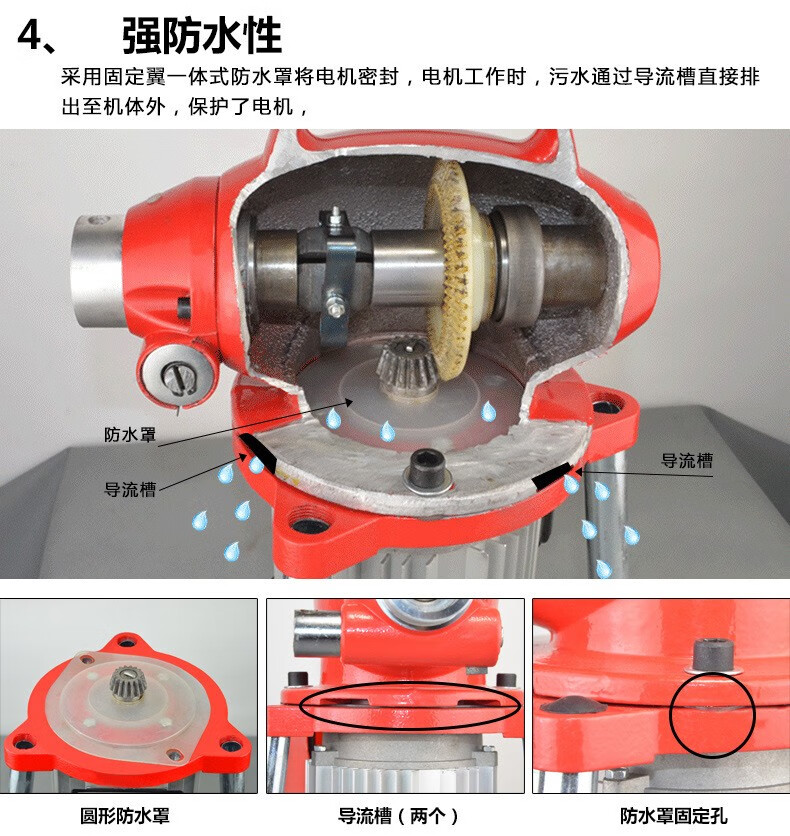 4、 强防水性

采用固定翼一体式防水罩将电机密封，电机工作时，污水通过导流槽直接排出至机体外，保护了电机，

防水罩

导流槽

导流槽

圆形防水罩

导流槽（两个）

防水罩固定孔