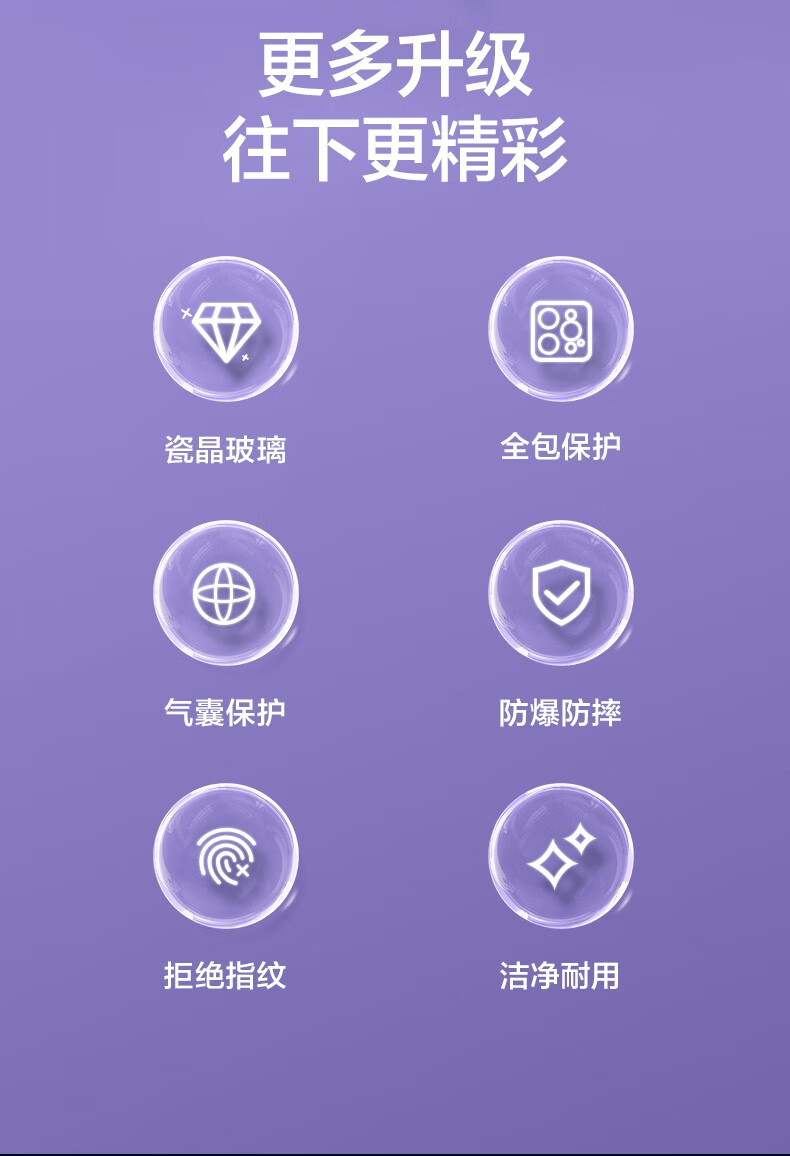 更多升级
往下更精彩

瓷晶玻璃

全包保护

气囊保护

防爆防摔

拒绝指纹

洁净耐用