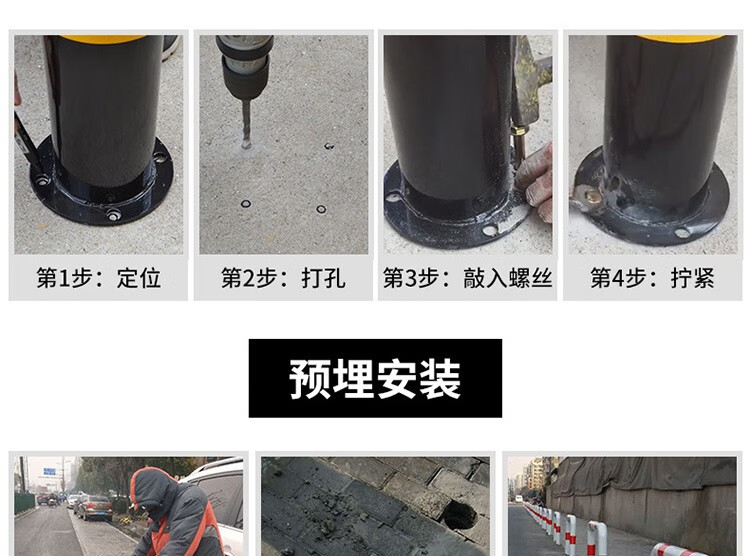 第1步：定位

第2步：打孔

第3步：敲入螺丝

第4步：拧紧

预埋安装