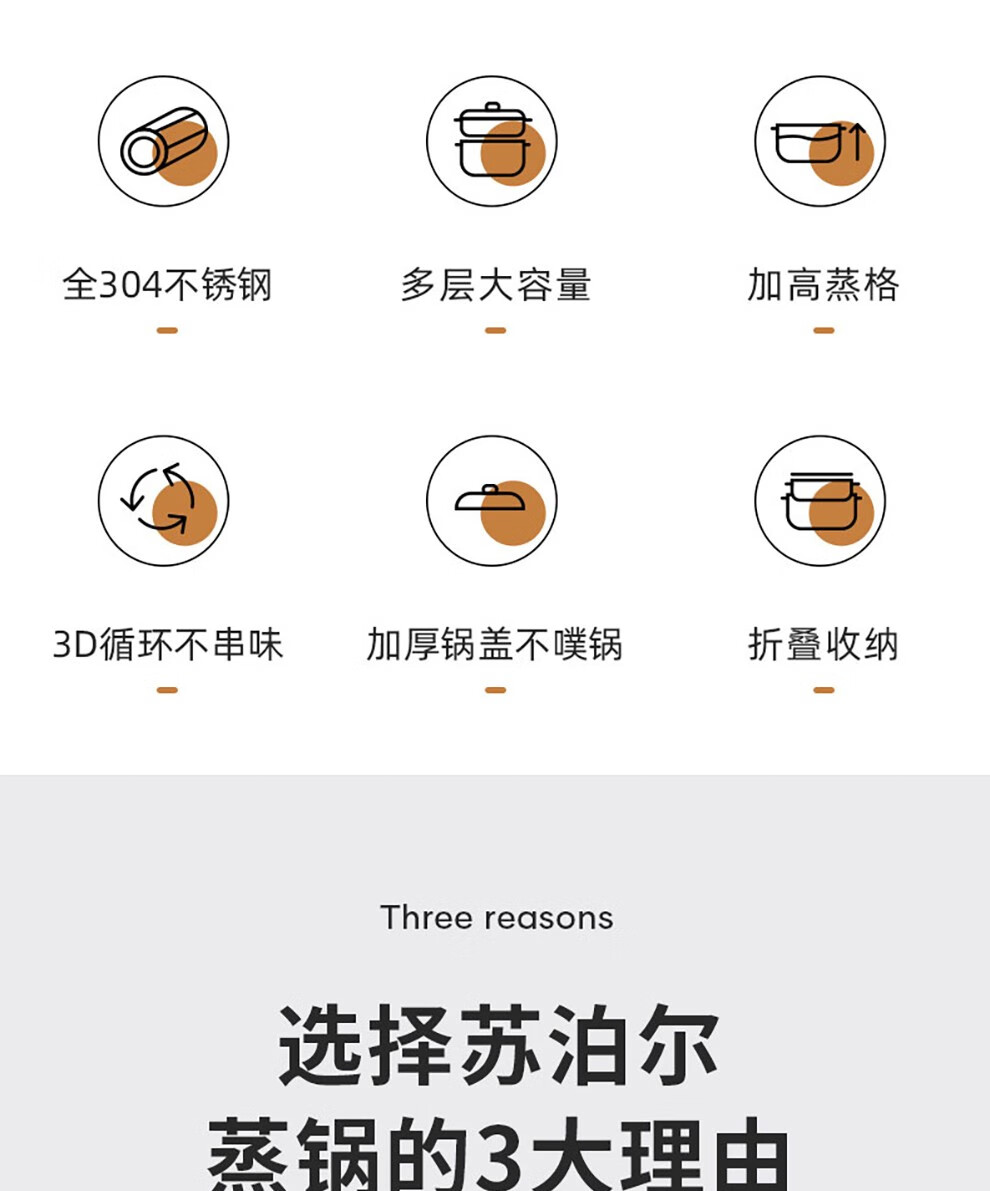 全304不锈钢

多层大容量

加高蒸格

3D循环不串味

加厚锅盖不噗锅

折叠收纳

Three reasons

选择苏泊尔

蒸锅的3大理由