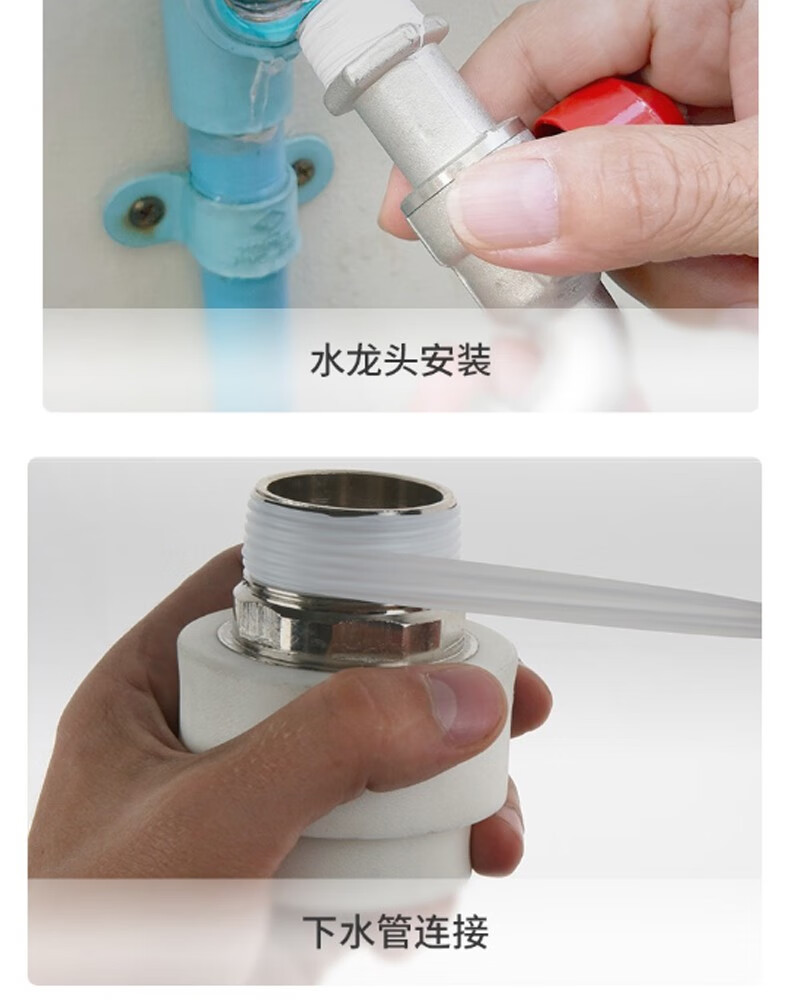 水龙头安装

下水管连接