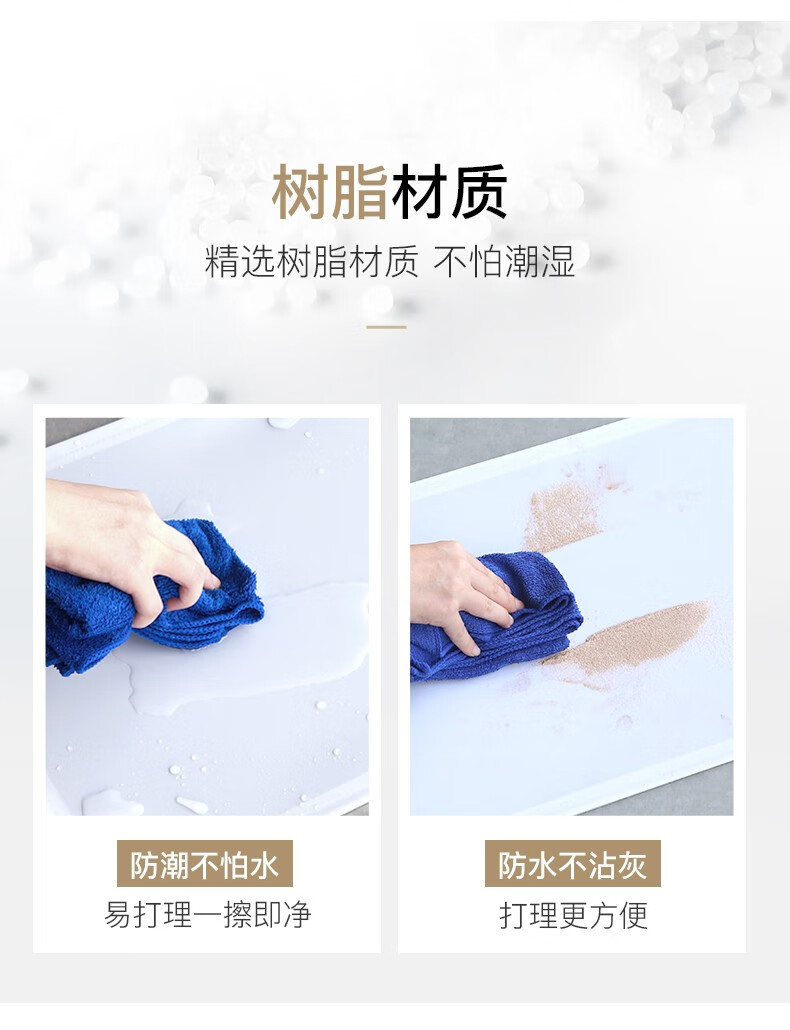 树脂材质

精选树脂材质 不怕潮湿

防潮不怕水

易打理一擦即净

防水不沾灰

打理更方便