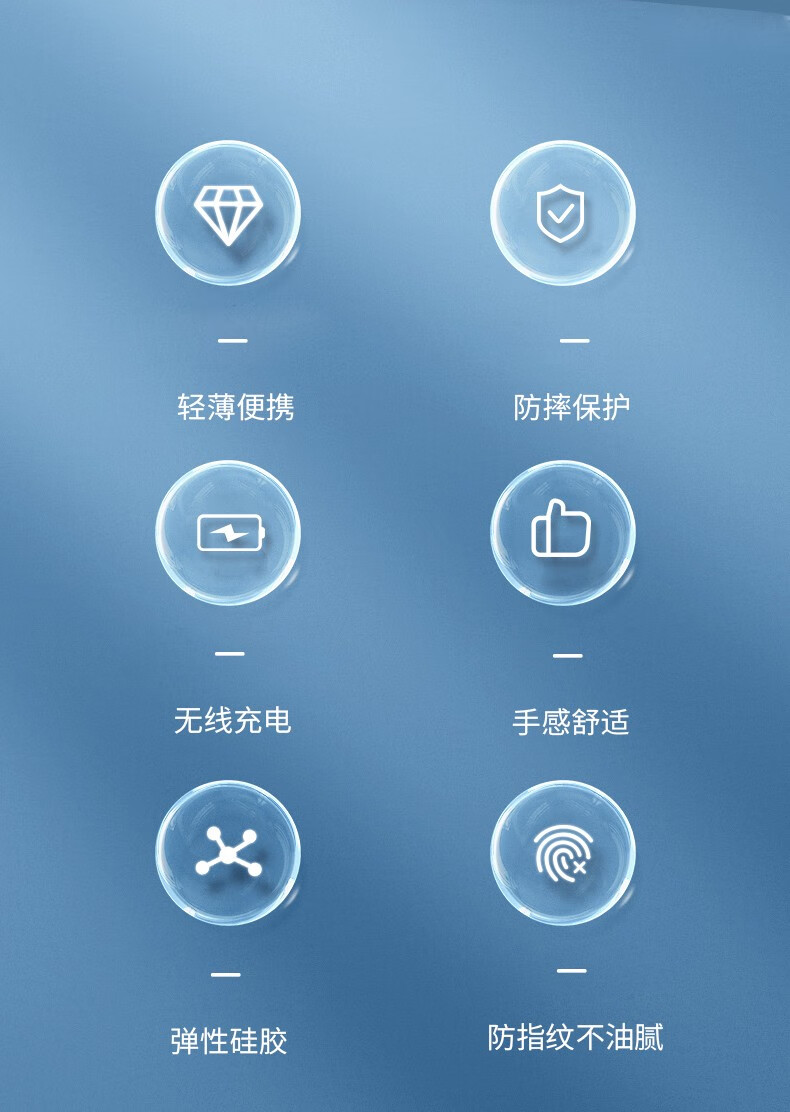 轻薄便携

防摔保护

无线充电

手感舒适

弹性硅胶

防指纹不油腻