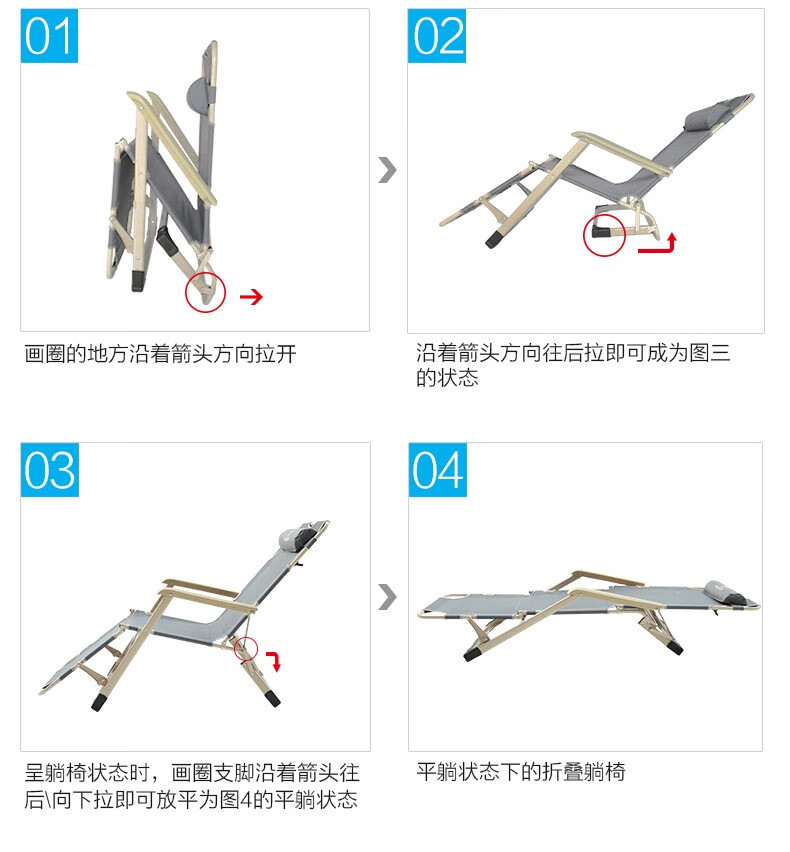 01

画圈的地方沿着箭头方向拉开

02

沿着箭头方向往后拉即可成为图三的状态

03

呈躺椅状态时，画圈支脚沿着箭头往后\向下拉即可放平为图4的平躺状态

04

平躺状态下的折叠躺椅