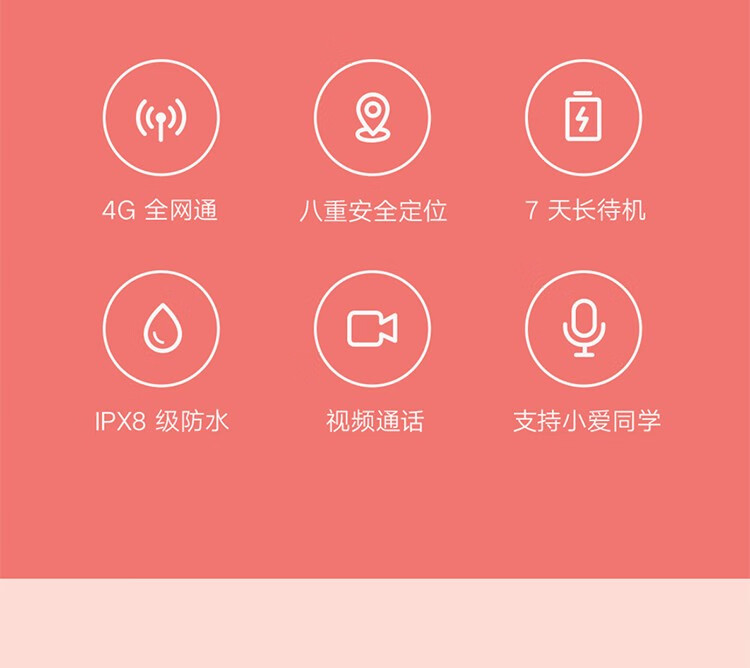 4G全网通

八重安全定位

7天长待机

IPX8级防水

视频通话

支持小爱同学