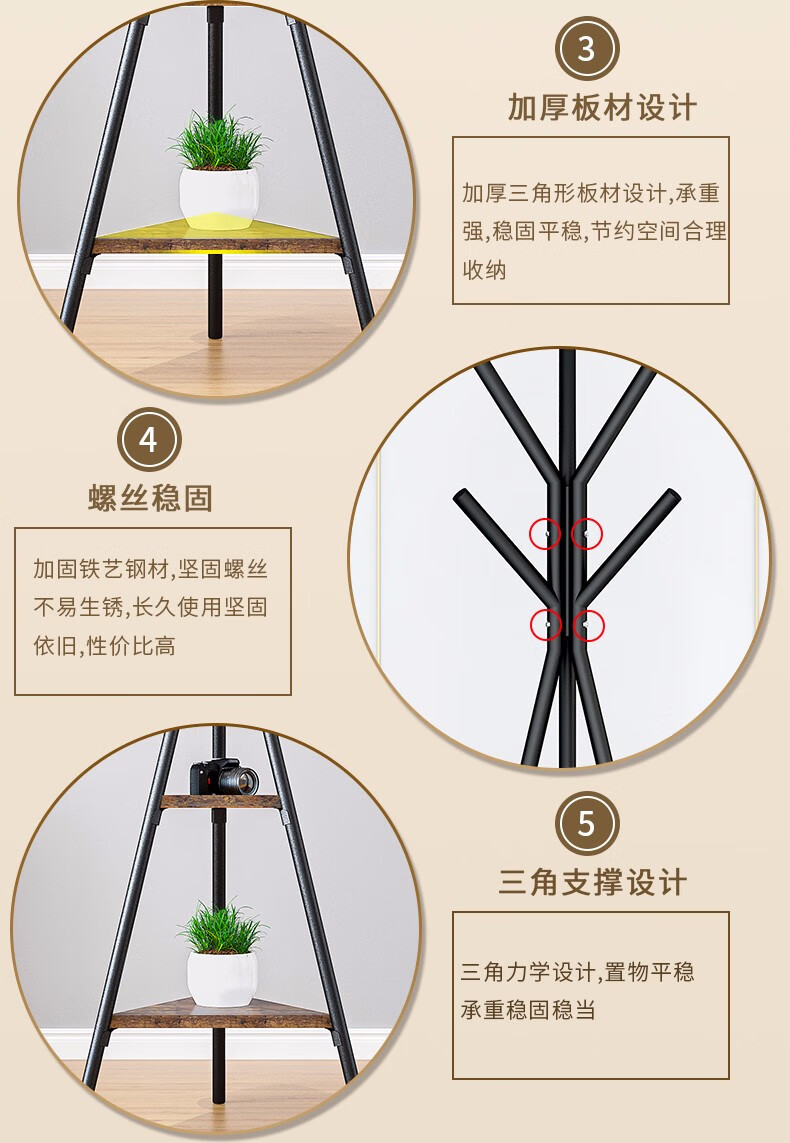 3

加厚板材设计

加厚三角形板材设计,承重强,稳固平稳,节约空间合理收纳

4

螺丝稳固

加固铁艺钢材,坚固螺丝不易生锈,长久使用坚固依旧,性价比高

5

三角支撑设计

三角力学设计,置物平稳承重稳固稳当