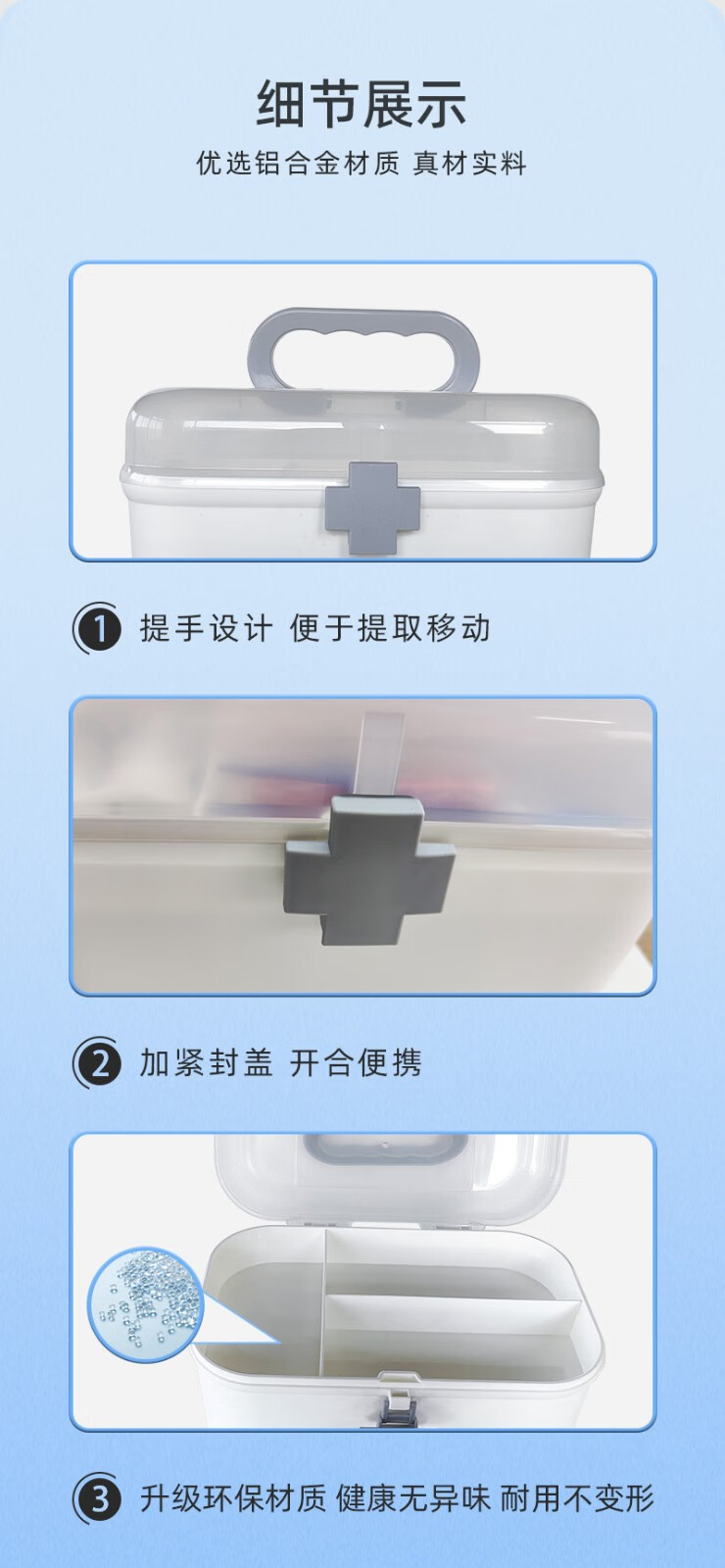 细节展示
优选铝合金材质 真材实料

1 提手设计 便于提取移动

2 加紧封盖 开合便携

3 升级环保材质 健康无异味 耐用不变形