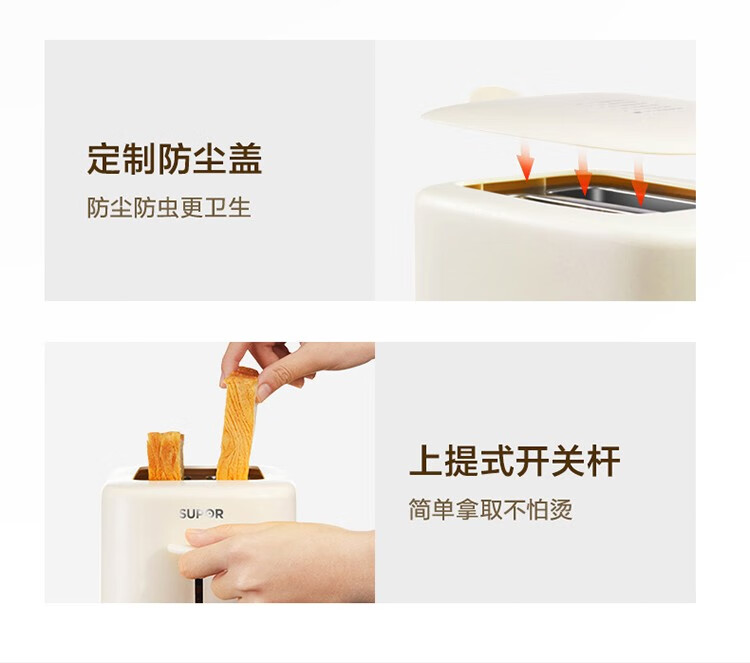 定制防尘盖
防尘防虫更卫生

SUPOR

上提式开关杆
简单拿取不怕烫