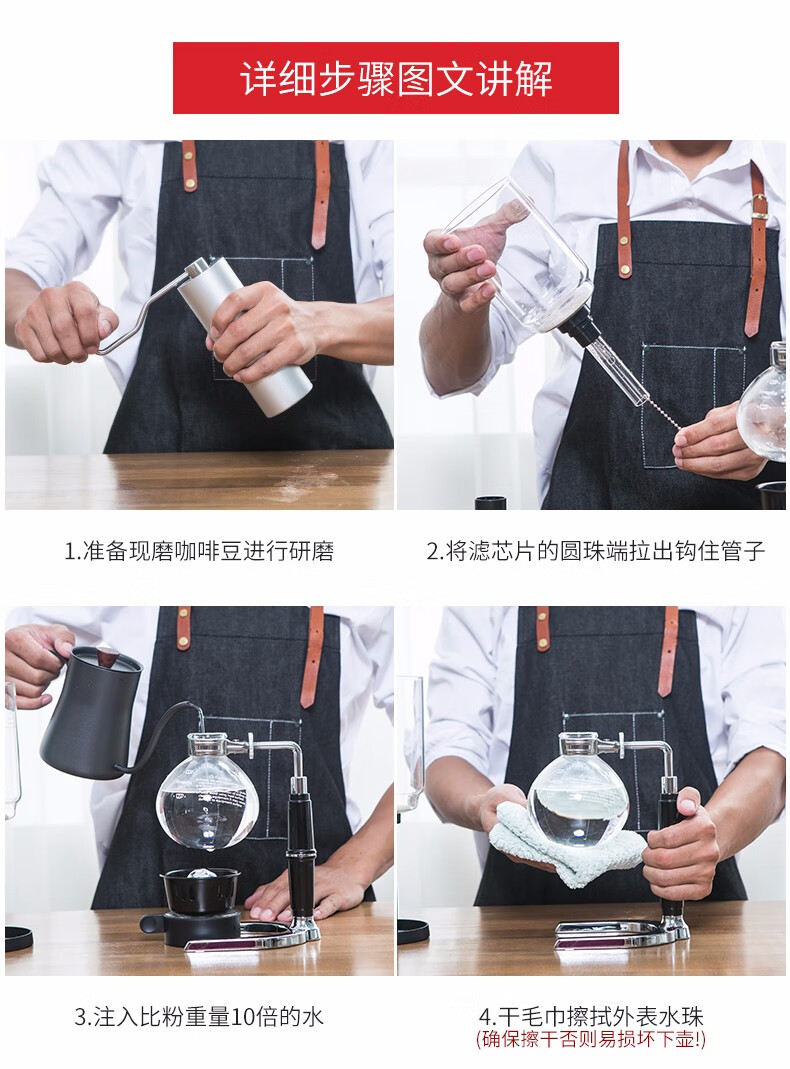 详细步骤图文讲解

1.准备现磨咖啡豆进行研磨

2.将滤芯片的圆珠端拉出钩住管子

3.注入比粉重量10倍的水

4.干毛巾擦拭外表水珠
(确保擦干否则易损坏下壶!)